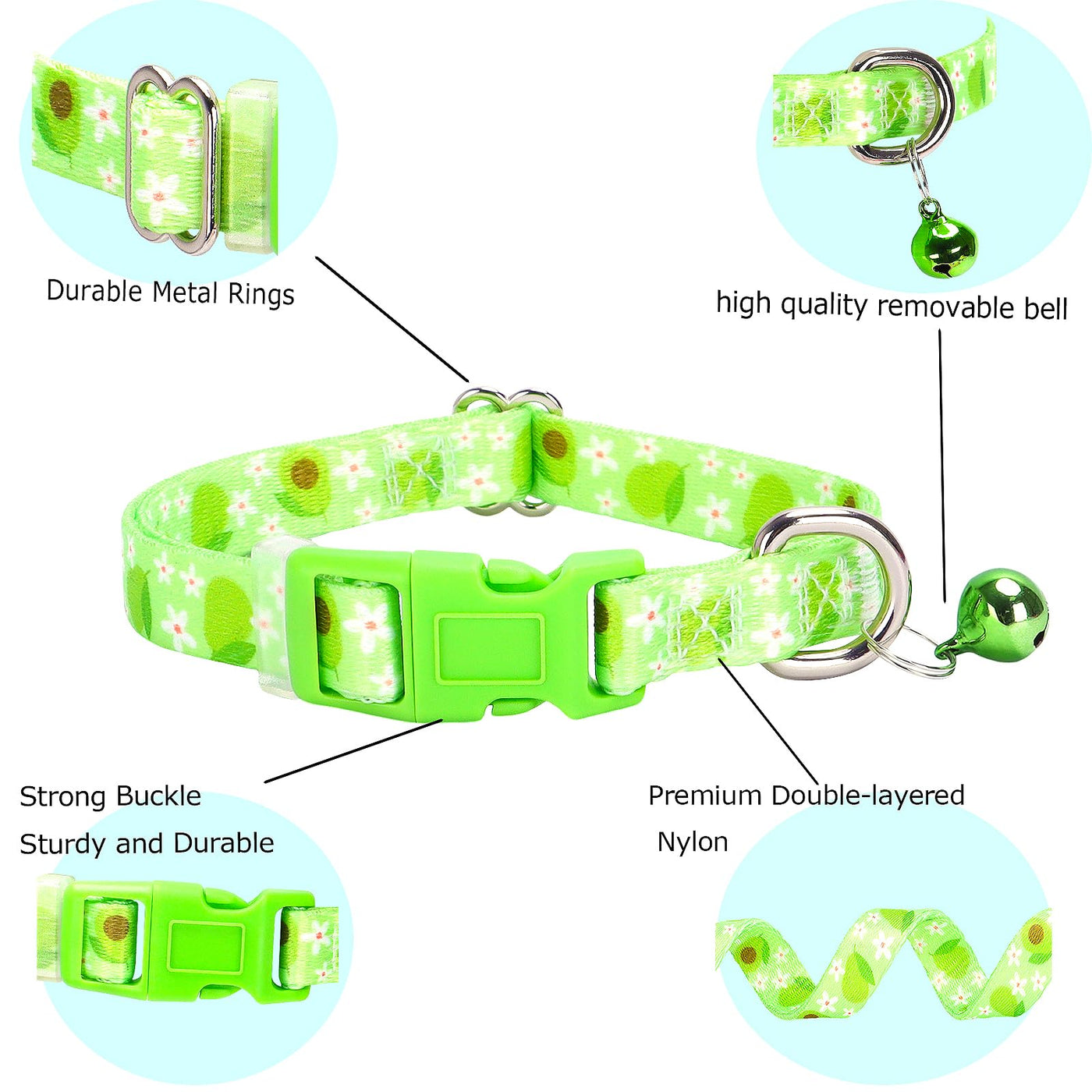 Durable Metal Rings

high quality removable bell

Strong Buckle
Sturdy and Durable

Premium Double-layered
Nylon