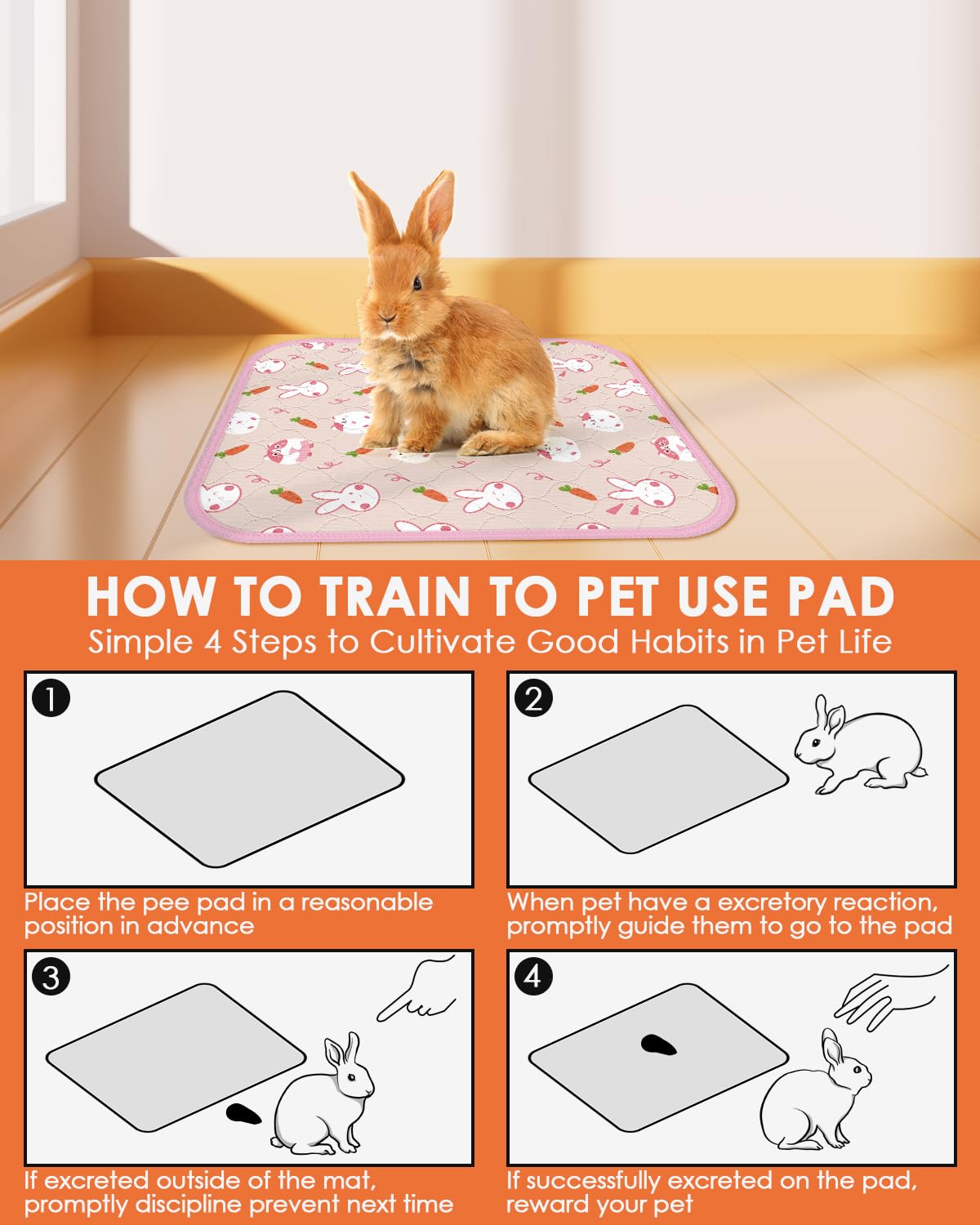 HOW TO TRAIN TO PET USE PAD

Simple 4 Steps to Cultivate Good Habits in Pet Life

1

Place the pee pad in a reasonable position in advance

2

When pet have a excretory reaction, promptly guide them to go to the pad

3

If excreted outside of the mat, promptly discipline prevent next time

4

If successfully excreted on the pad, reward your pet