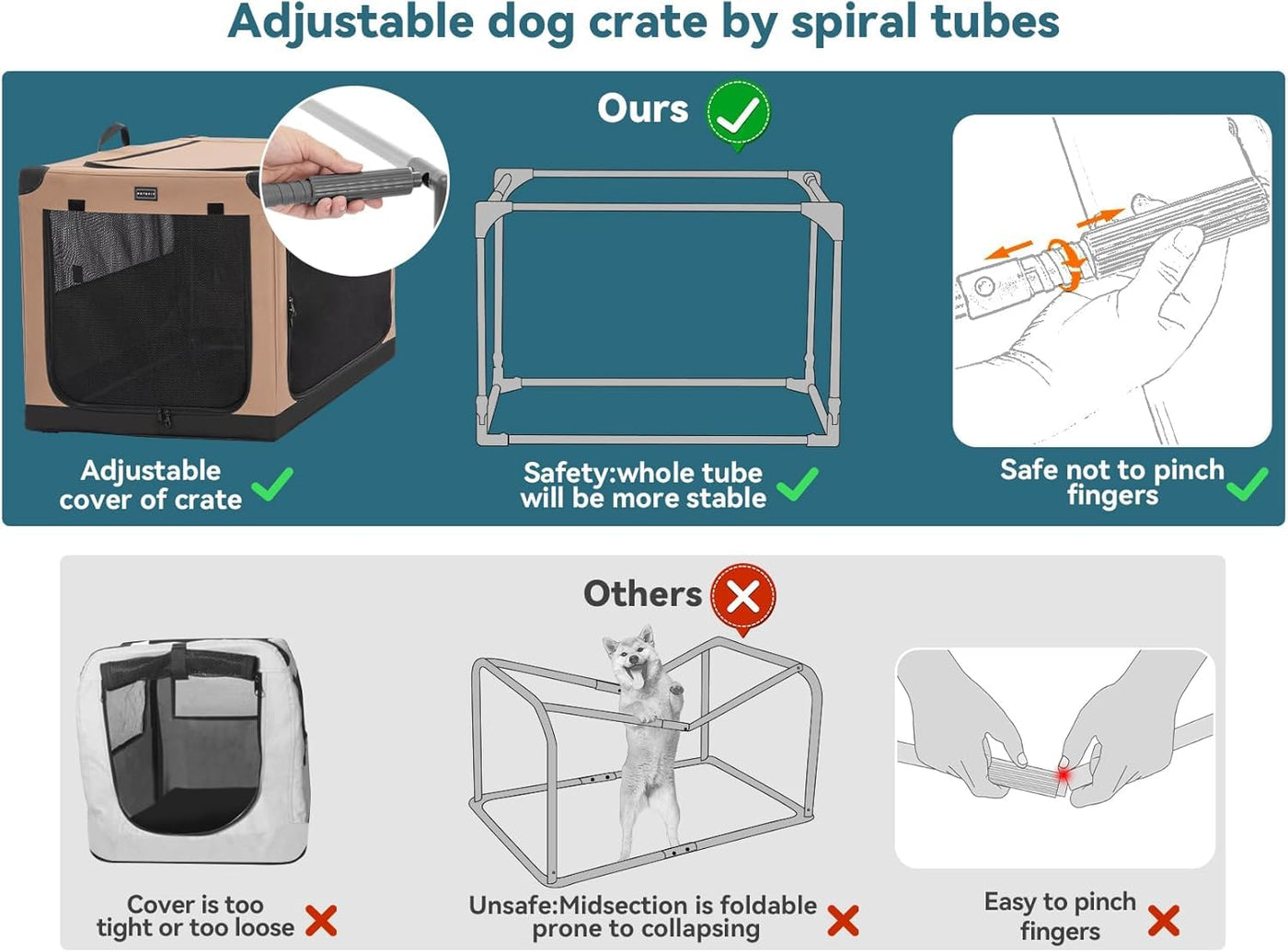 Adjustable dog crate by spiral tubes

Ours

Adjustable cover of crate

Safety:whole tube will be more stable

Safe not to pinch fingers

Others

Cover is too tight or too loose

Unsafe:Midsection is foldable prone to collapsing

Easy to pinch fingers