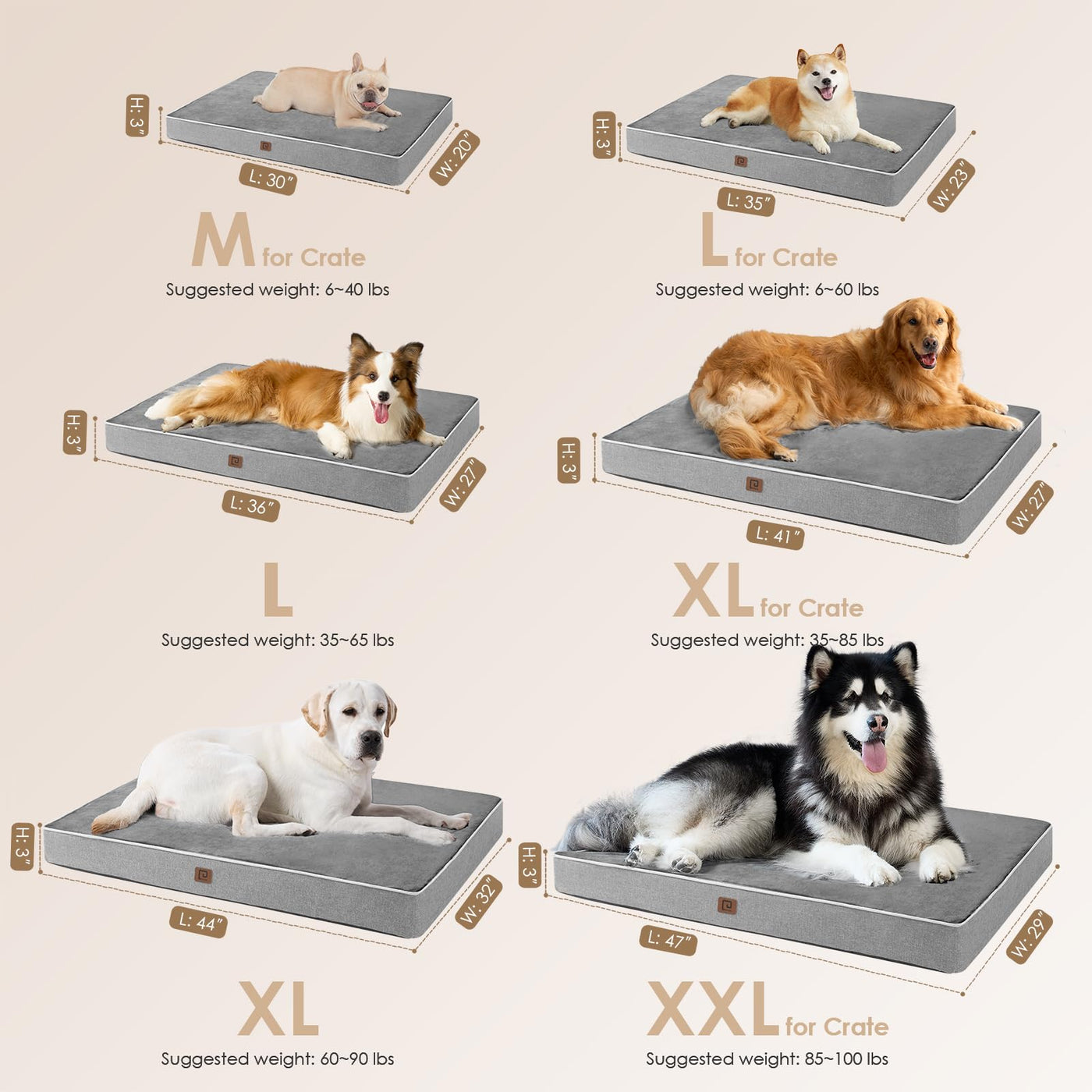 H: 3"
L: 30"
W: 20"
M for Crate
Suggested weight: 6~40 lbs

H: 3"
L: 35"
W: 23"
L for Crate
Suggested weight: 6~60 lbs

H: 3"
L: 36"
W: 27"
L
Suggested weight: 35~65 lbs

H: 3"
L: 41"
W: 27"
XL for Crate
Suggested weight: 35~85 lbs

H: 3"
L: 44"
W: 32"
XL
Suggested weight: 60~90 lbs

H: 3"
L: 47"
W: 29"
XXL for Crate
Suggested weight: 85~100 lbs