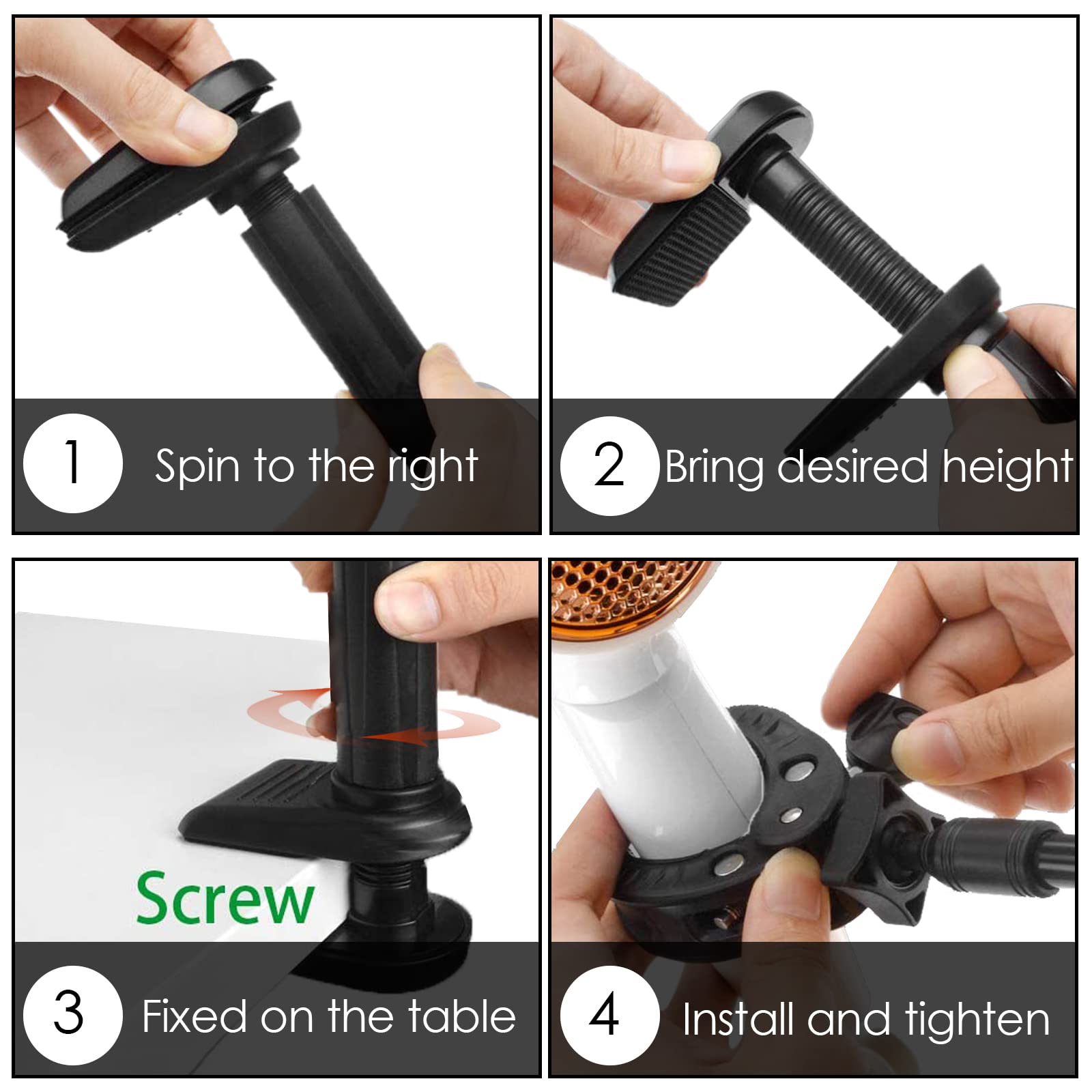 1 Spin to the right

2 Bring desired height

Screw

3 Fixed on the table

4 Install and tighten