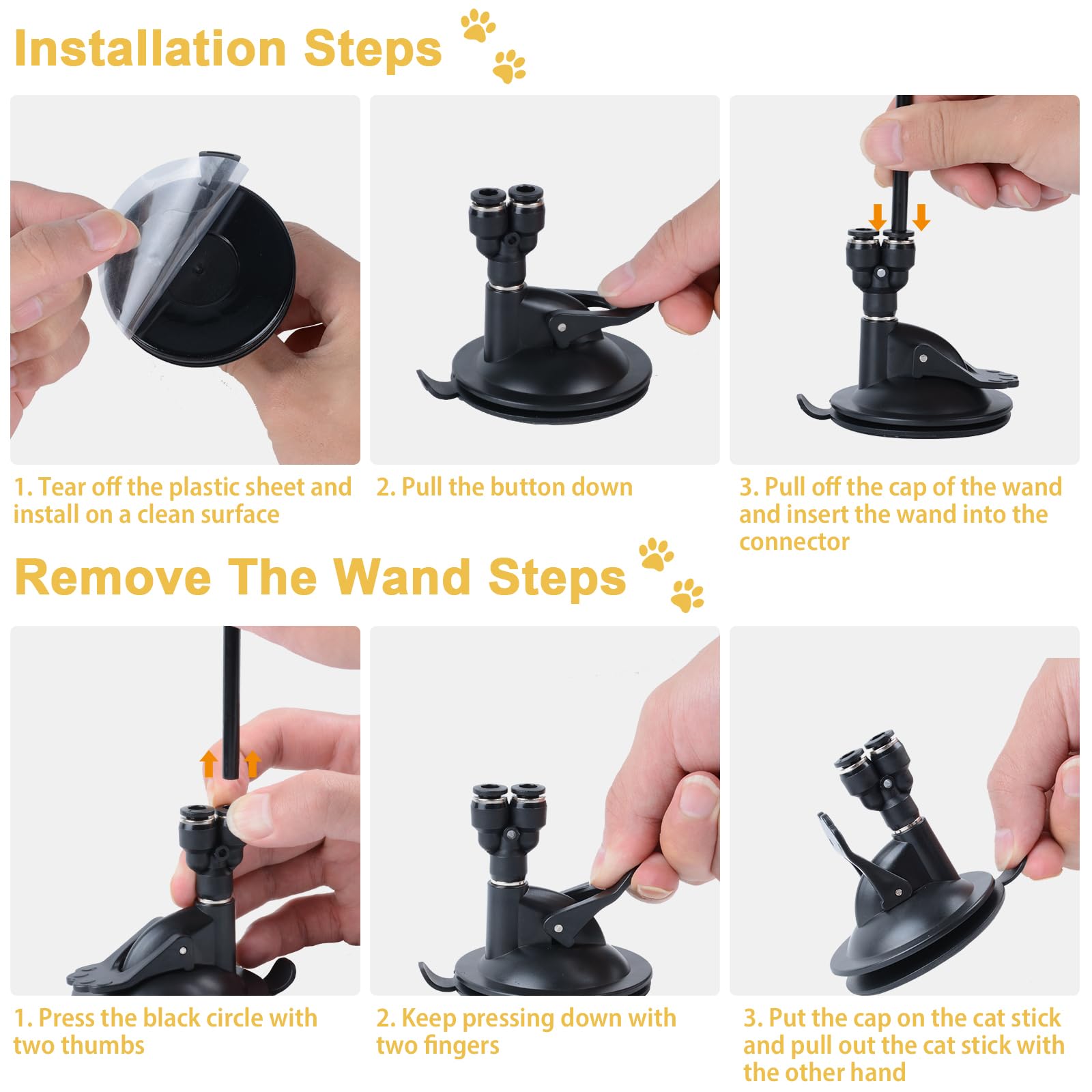 Installation Steps

1. Tear off the plastic sheet and install on a clean surface

2. Pull the button down

3. Pull off the cap of the wand and insert the wand into the connector

Remove The Wand Steps

1. Press the black circle with two thumbs

2. Keep pressing down with two fingers

3. Put the cap on the cat stick and pull out the cat stick with the other hand