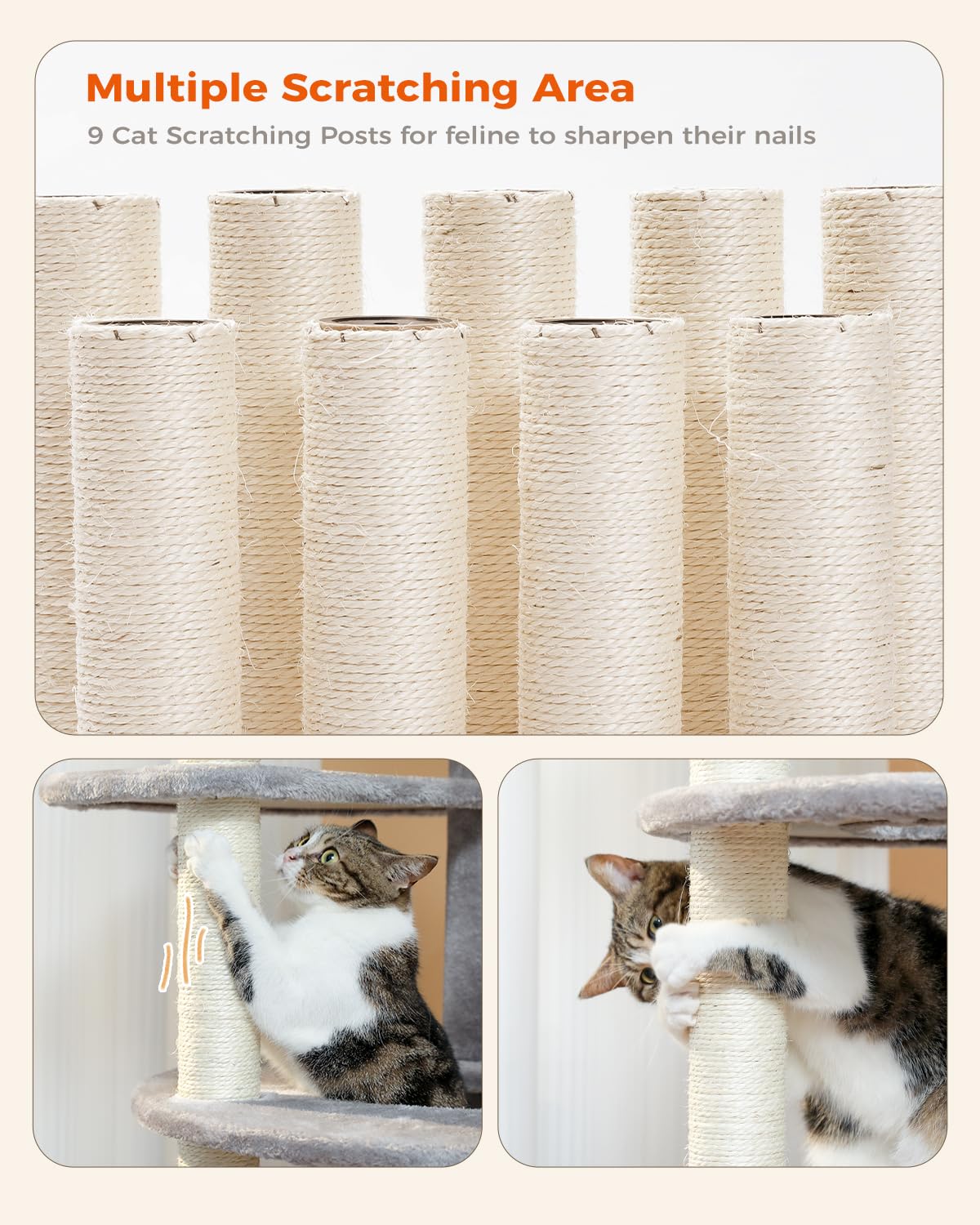 Multiple Scratching Area

9 Cat Scratching Posts for feline to sharpen their nails