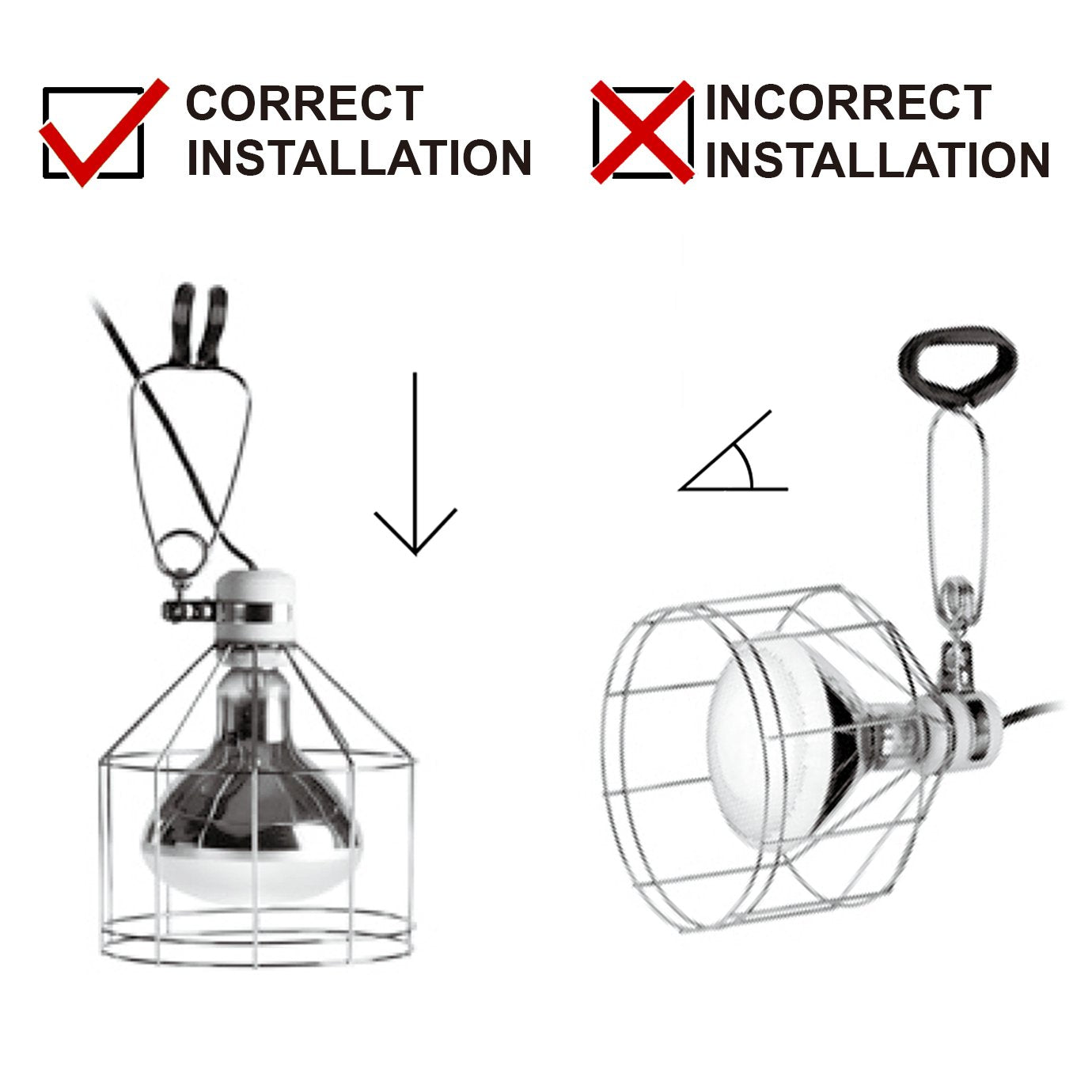 CORRECT INSTALLATION

INCORRECT INSTALLATION