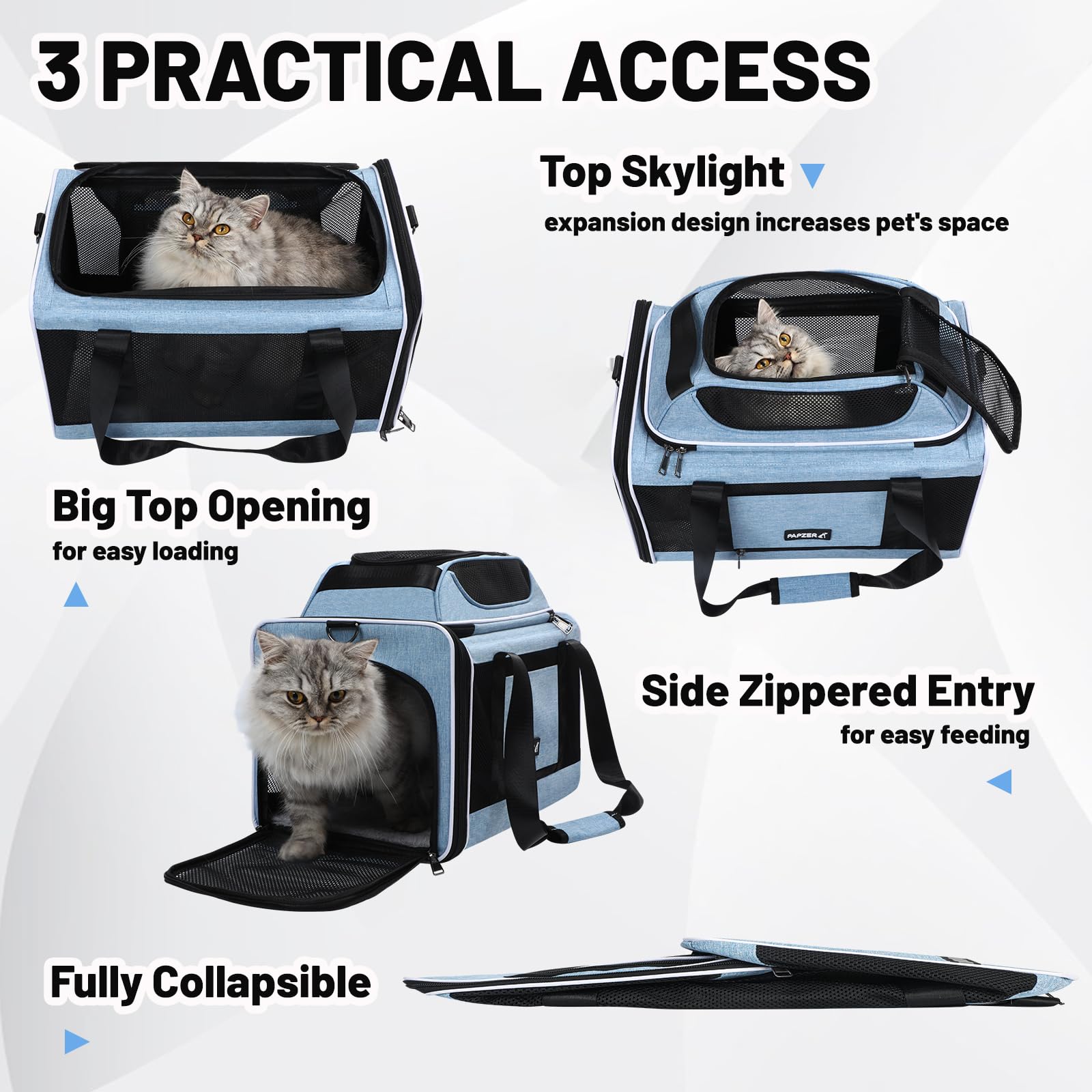 3 PRACTICAL ACCESS

Top Skylight
expansion design increases pet's space

Big Top Opening
for easy loading

PAPZER

Side Zippered Entry
for easy feeding

Fully Collapsible