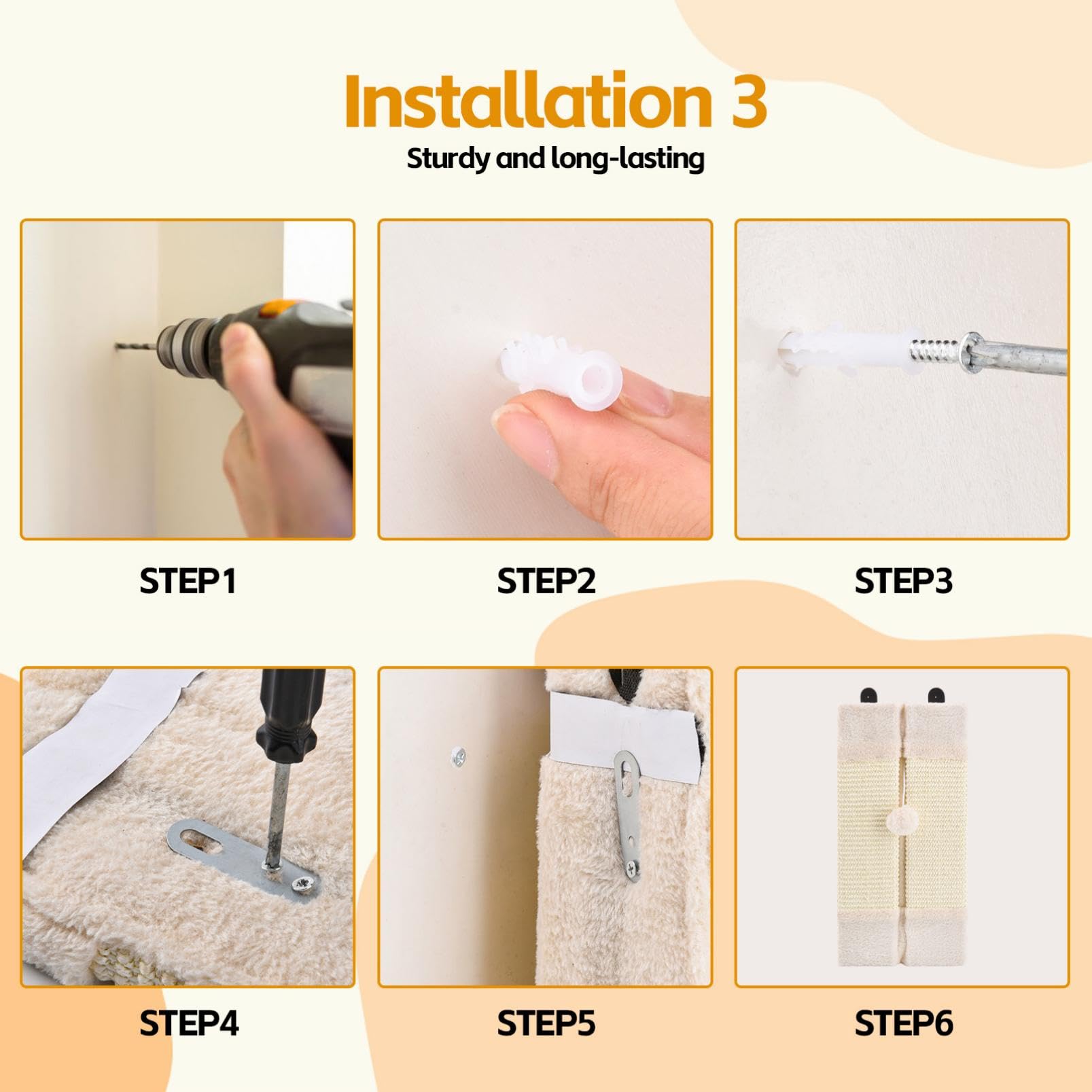 Installation 3
Sturdy and long-lasting

STEP1

STEP2

STEP3

STEP4

STEP5

STEP6