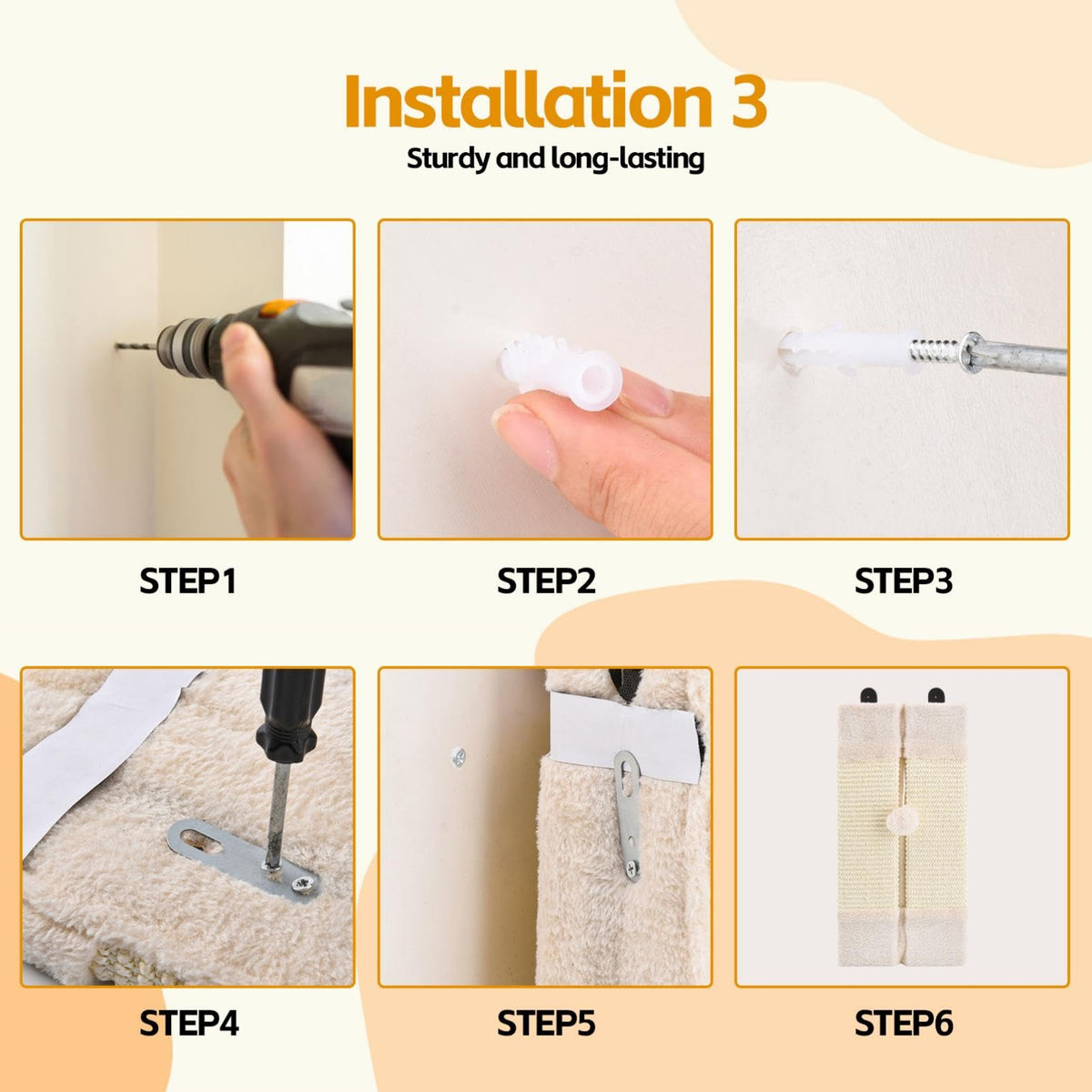 Installation 3

Sturdy and long-lasting

STEP1

STEP2

STEP3

STEP4

STEP5

STEP6