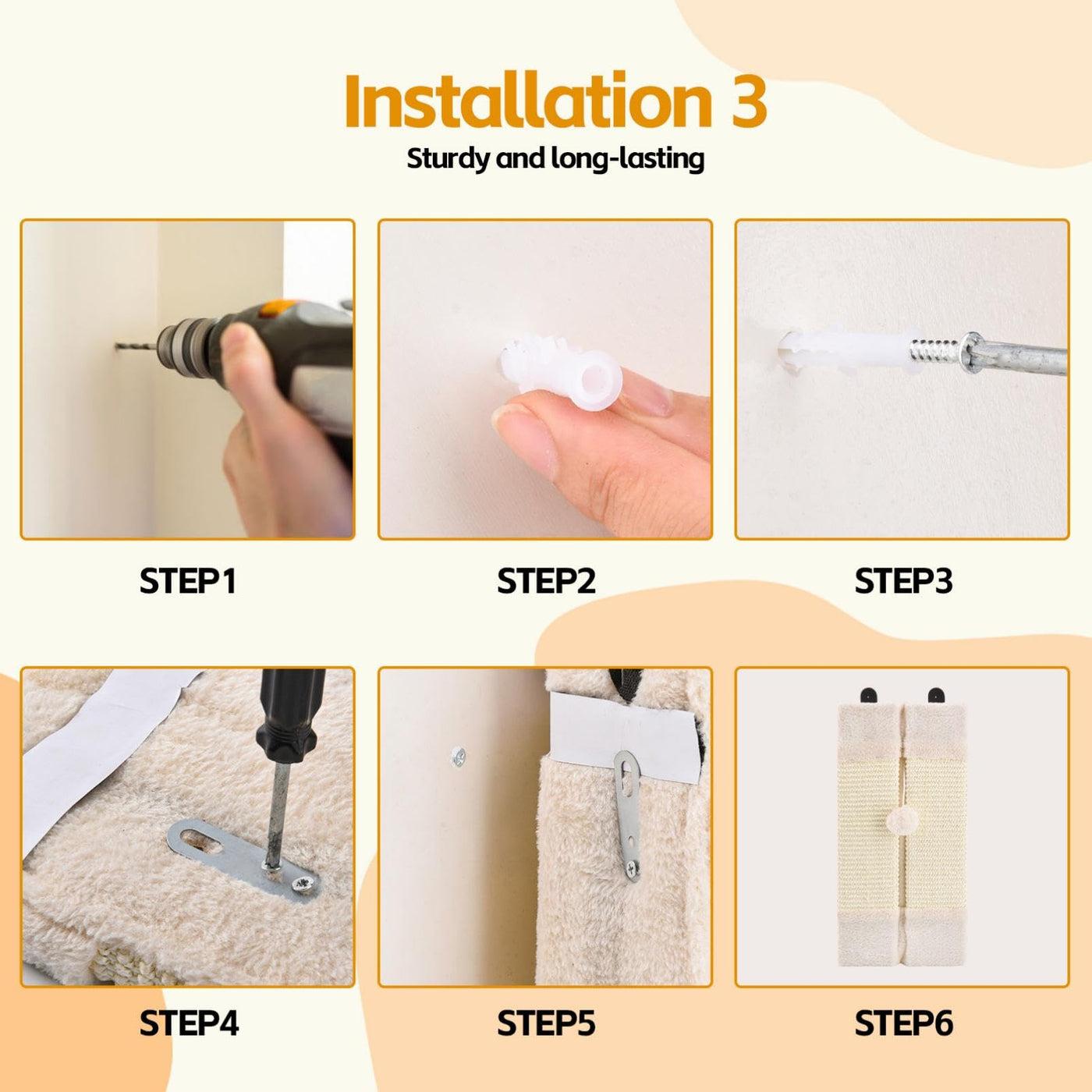 Installation 3
Sturdy and long-lasting

STEP1

STEP2

STEP3

STEP4

STEP5

STEP6