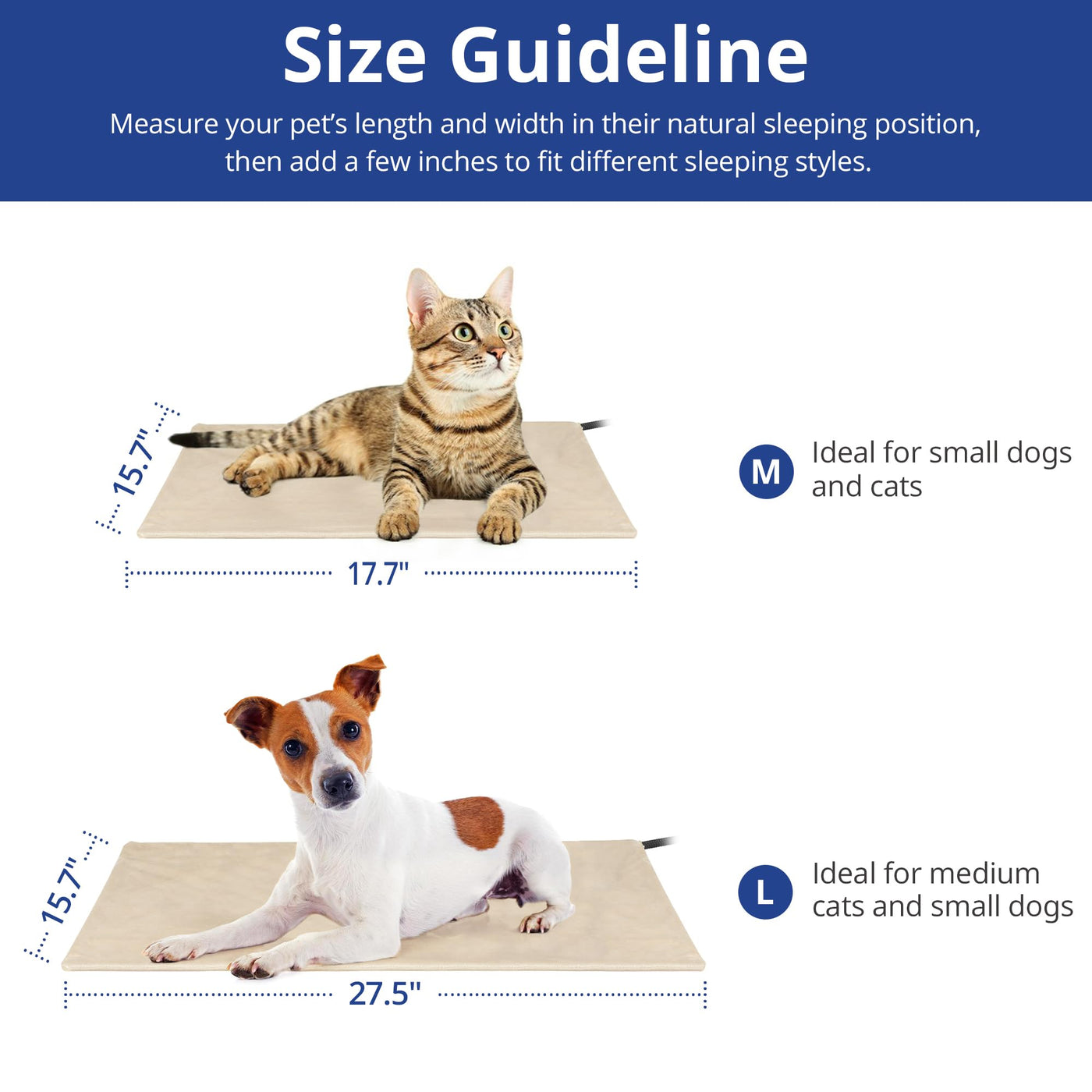 Size Guideline

Measure your pet's length and width in their natural sleeping position, then add a few inches to fit different sleeping styles.

15.7"

17.7"

M Ideal for small dogs and cats

15.7"

27.5"

L Ideal for medium cats and small dogs