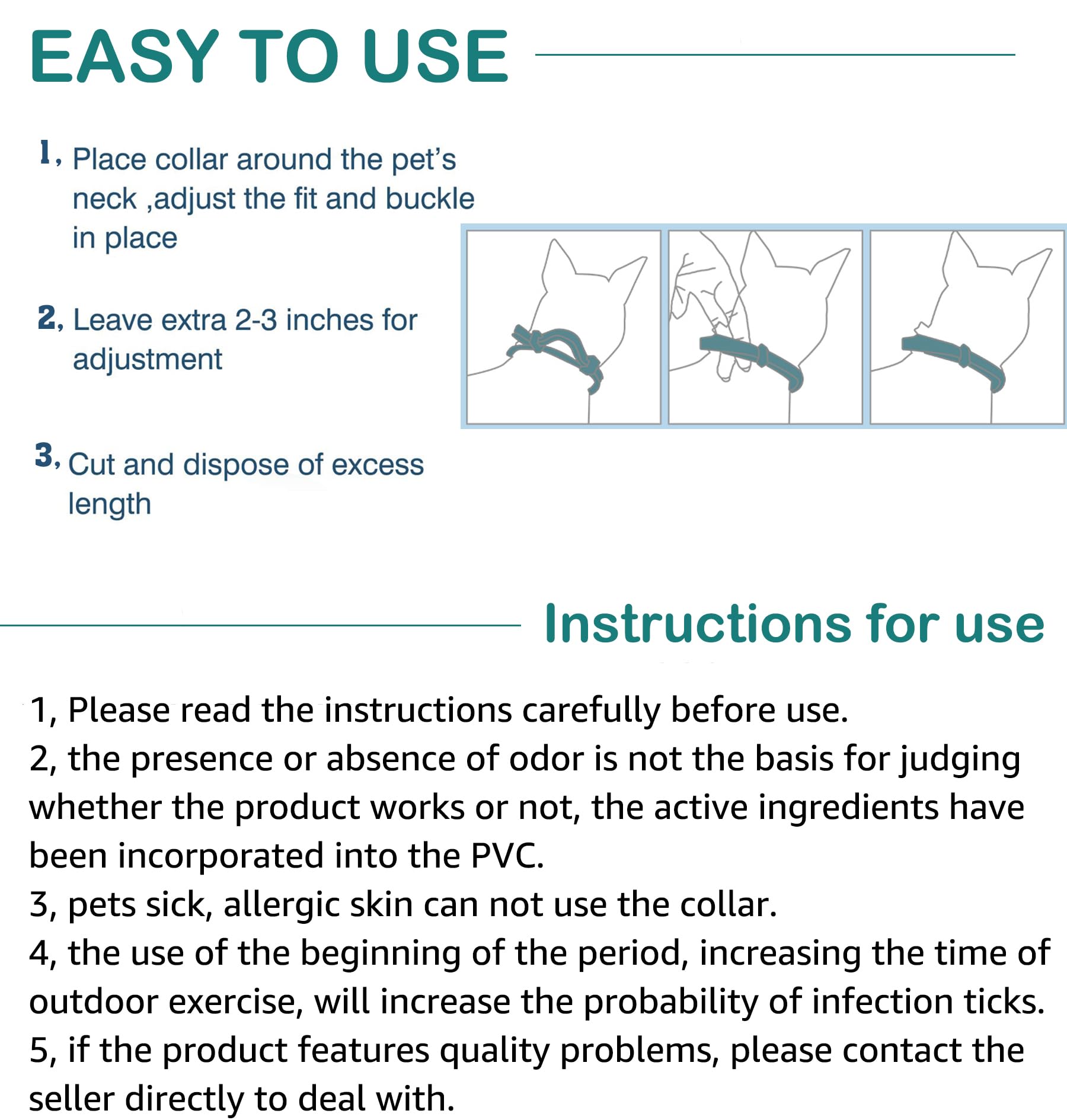 EASY TO USE

1, Place collar around the pet's neck ,adjust the fit and buckle in place

2, Leave extra 2-3 inches for adjustment

3, Cut and dispose of excess length

Instructions for use

1, Please read the instructions carefully before use.
2, the presence or absence of odor is not the basis for judging whether the product works or not, the active ingredients have been incorporated into the PVC.
3, pets sick, allergic skin can not use the collar.
4, the use of the beginning of the period, increasing the time of outdoor exercise, will increase the probability of infection ticks.
5, if the product features quality problems, please contact the seller directly to deal with.