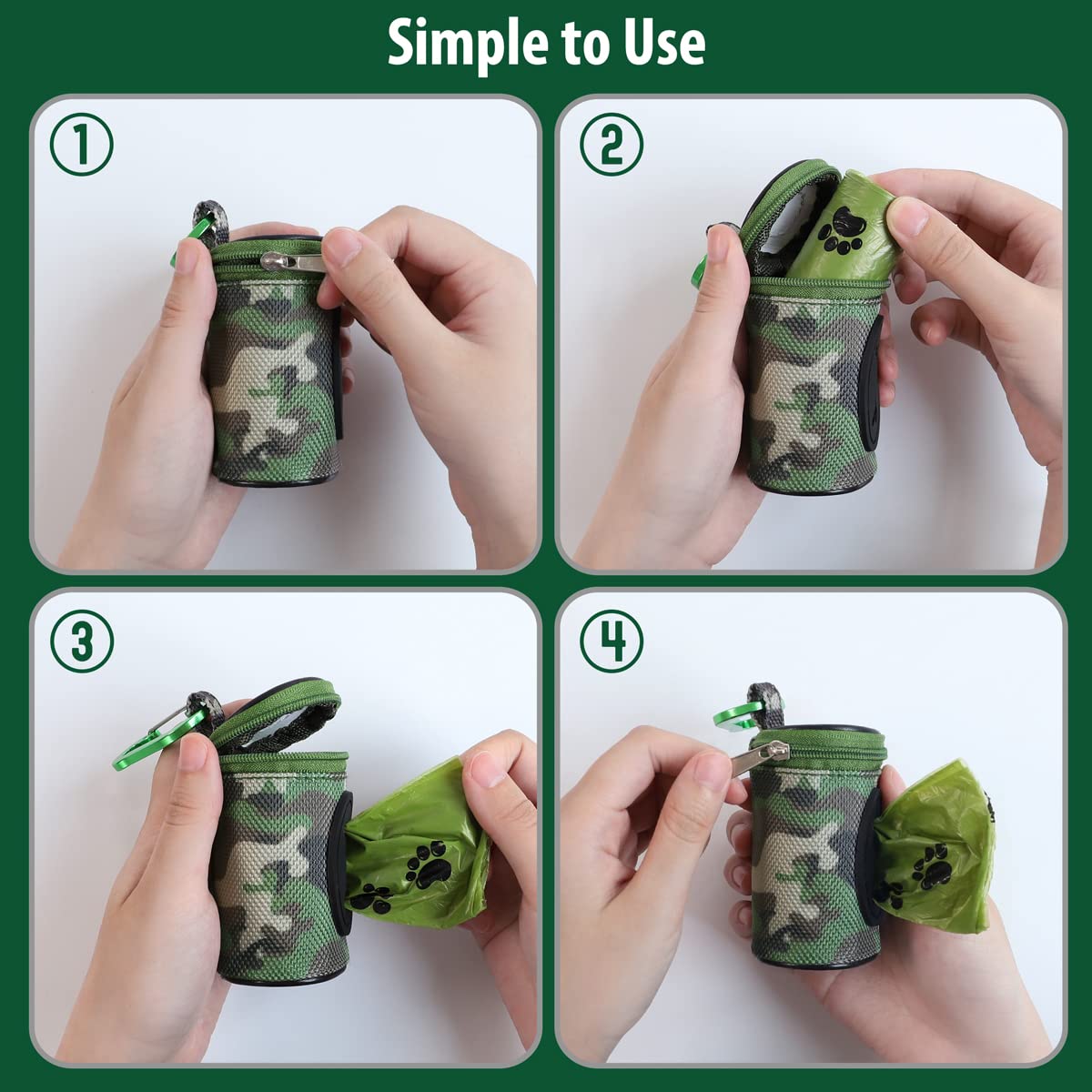 Simple to Use

①

②

③

④