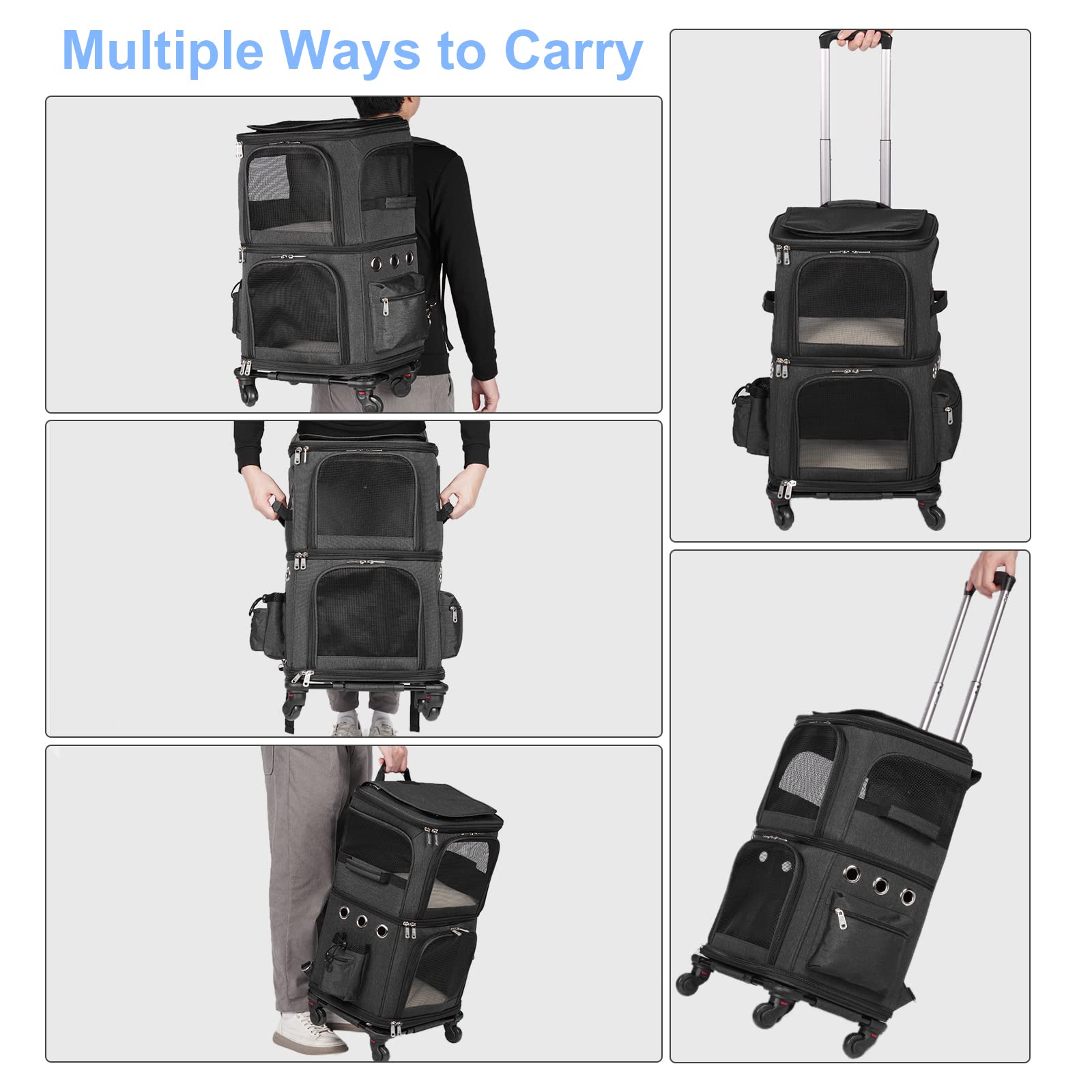 Multiple Ways to Carry