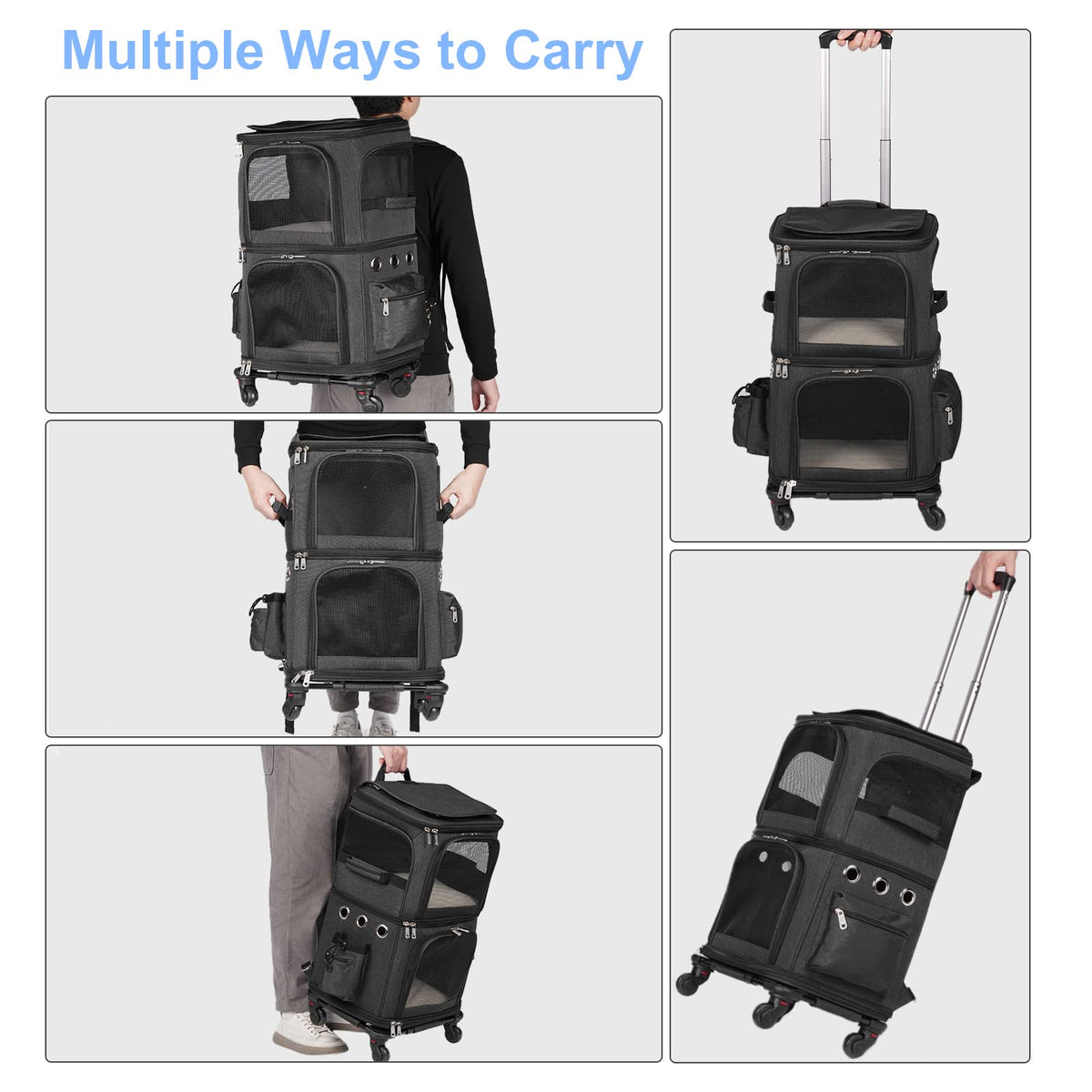 Multiple Ways to Carry