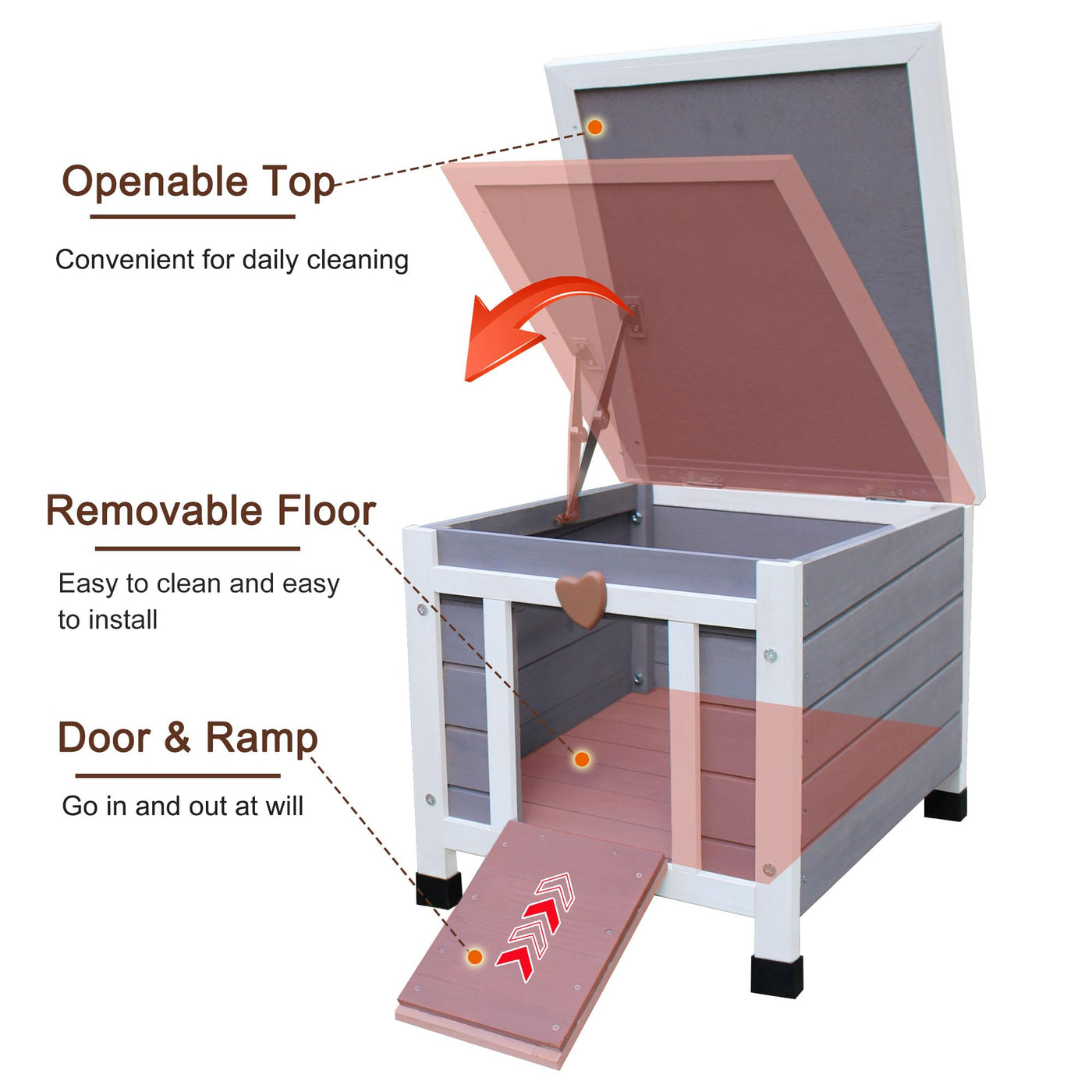 Openable Top

Convenient for daily cleaning

Removable Floor

Easy to clean and easy to install

Door & Ramp

Go in and out at will