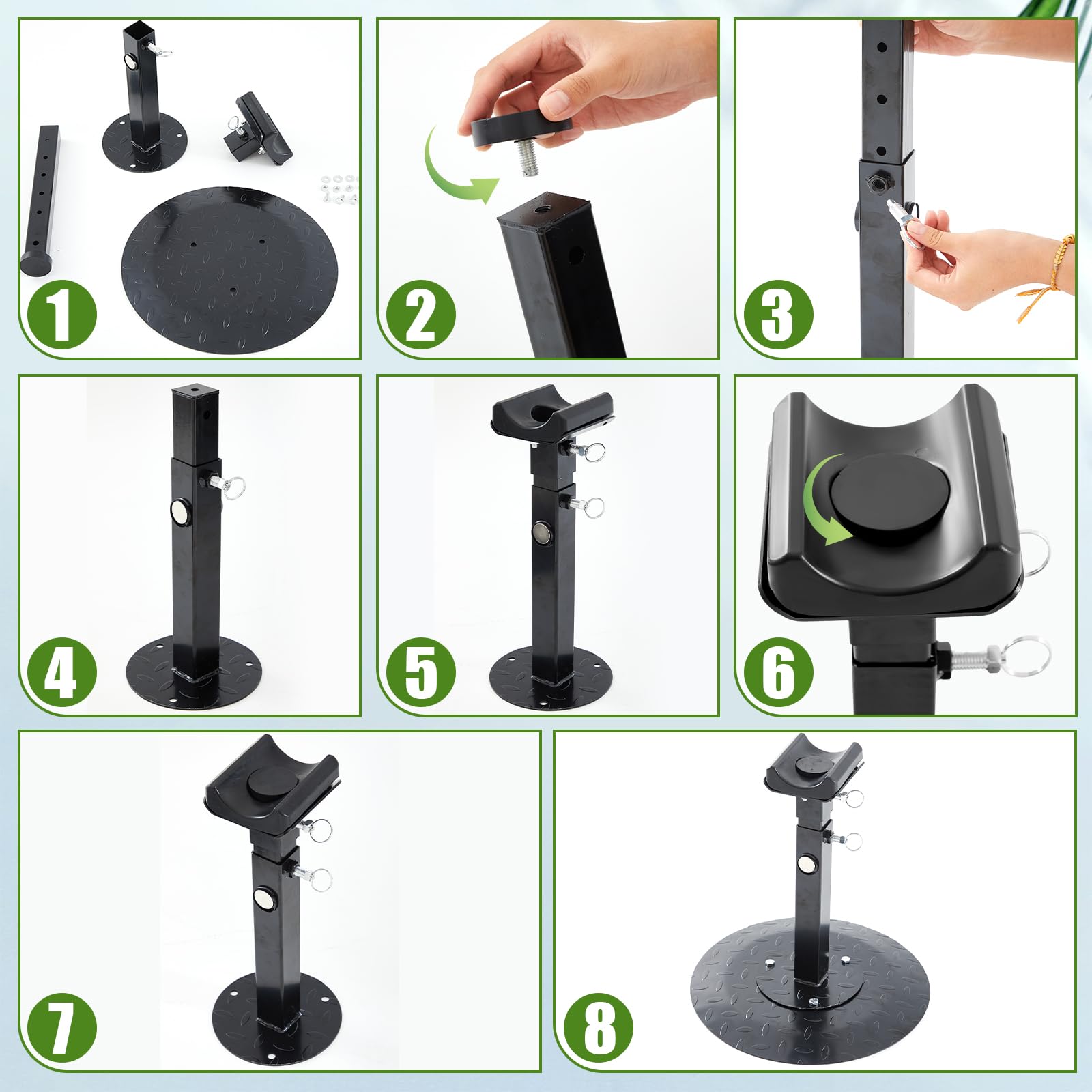 1

2

3

4

5

6

7

8