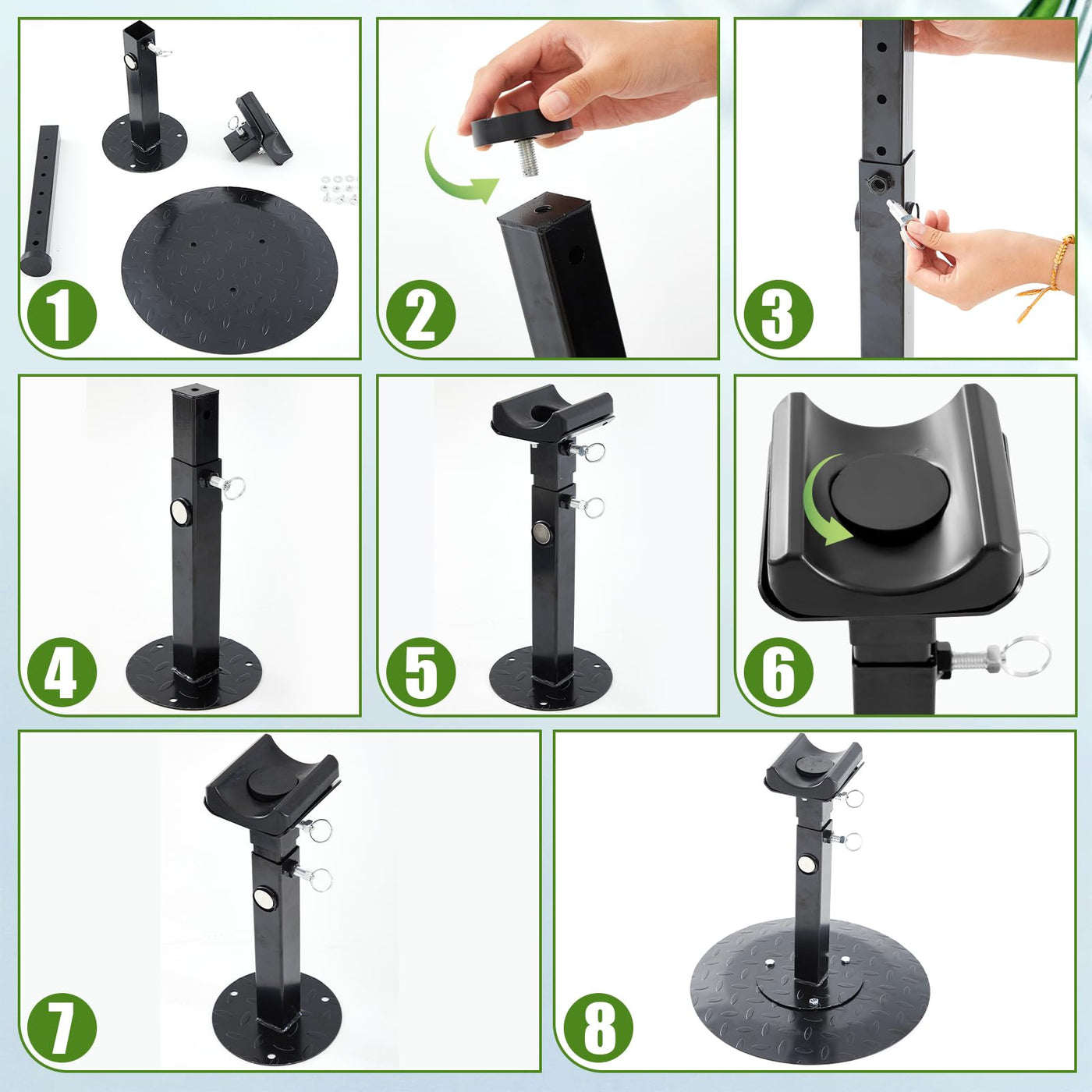 1

2

3

4

5

6

7

8