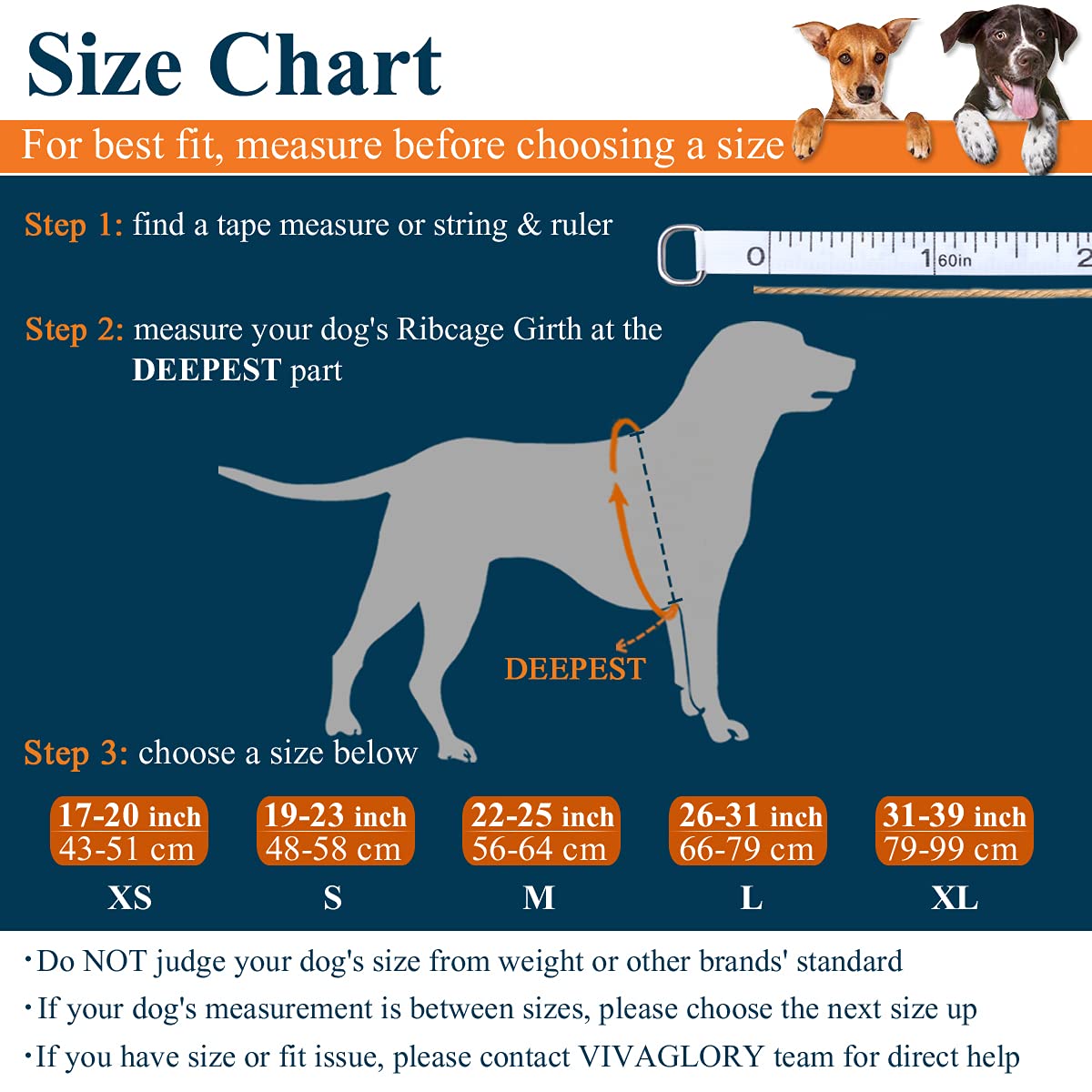 Size Chart

For best fit, measure before choosing a size

Step 1: find a tape measure or string & ruler

0 1 60in 2

Step 2: measure your dog's Ribcage Girth at the DEEPEST part

DEEPEST

Step 3: choose a size below

| 17-20 inch 43-51 cm | 19-23 inch 48-58 cm | 22-25 inch 56-64 cm | 26-31 inch 66-79 cm | 31-39 inch 79-99 cm |
|---|---|---|---|---|
| XS | S | M | L | XL |

·Do NOT judge your dog's size from weight or other brands' standard
·If your dog's measurement is between sizes, please choose the next size up
·If you have size or fit issue, please contact VIVAGLORY team for direct help