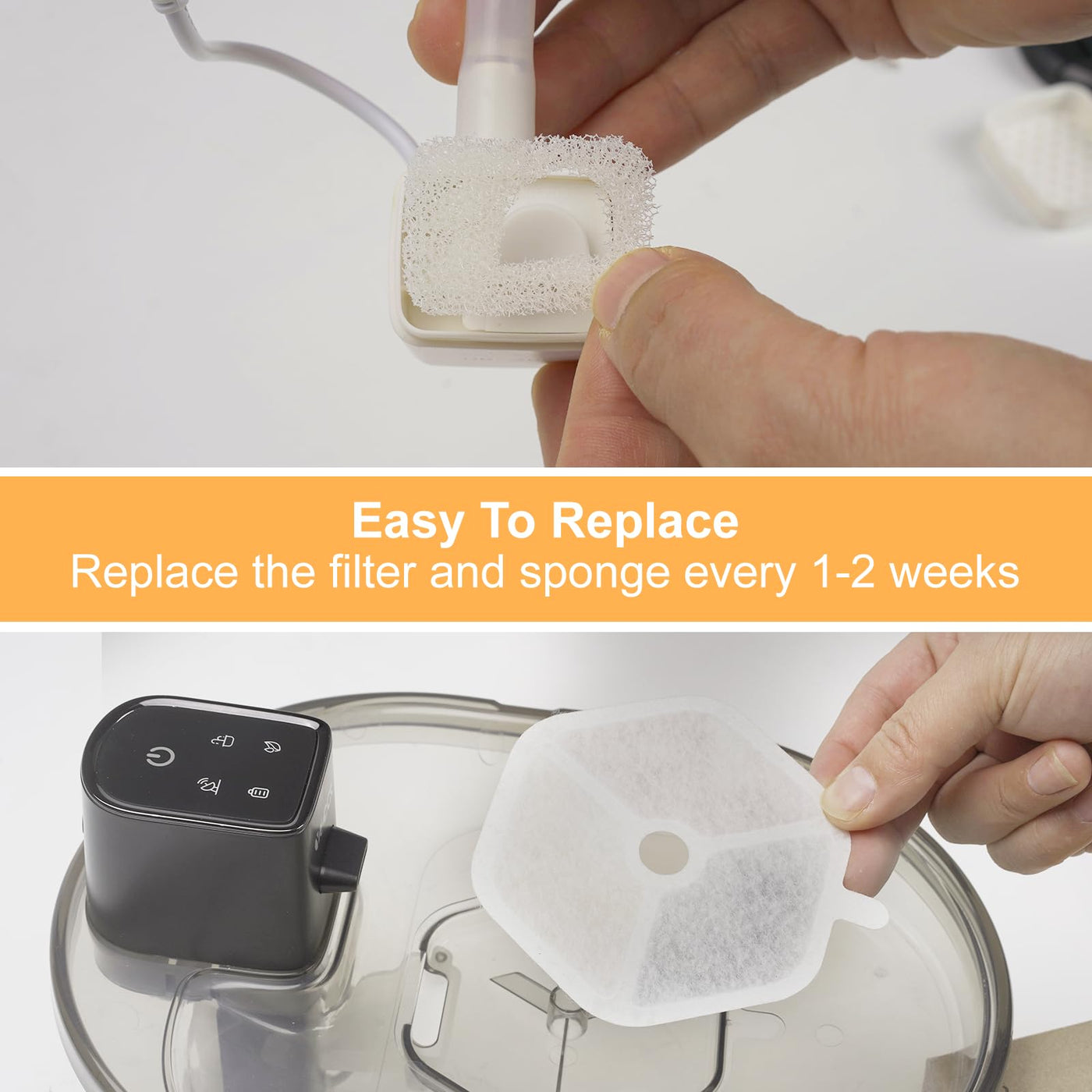 Easy To Replace
Replace the filter and sponge every 1-2 weeks