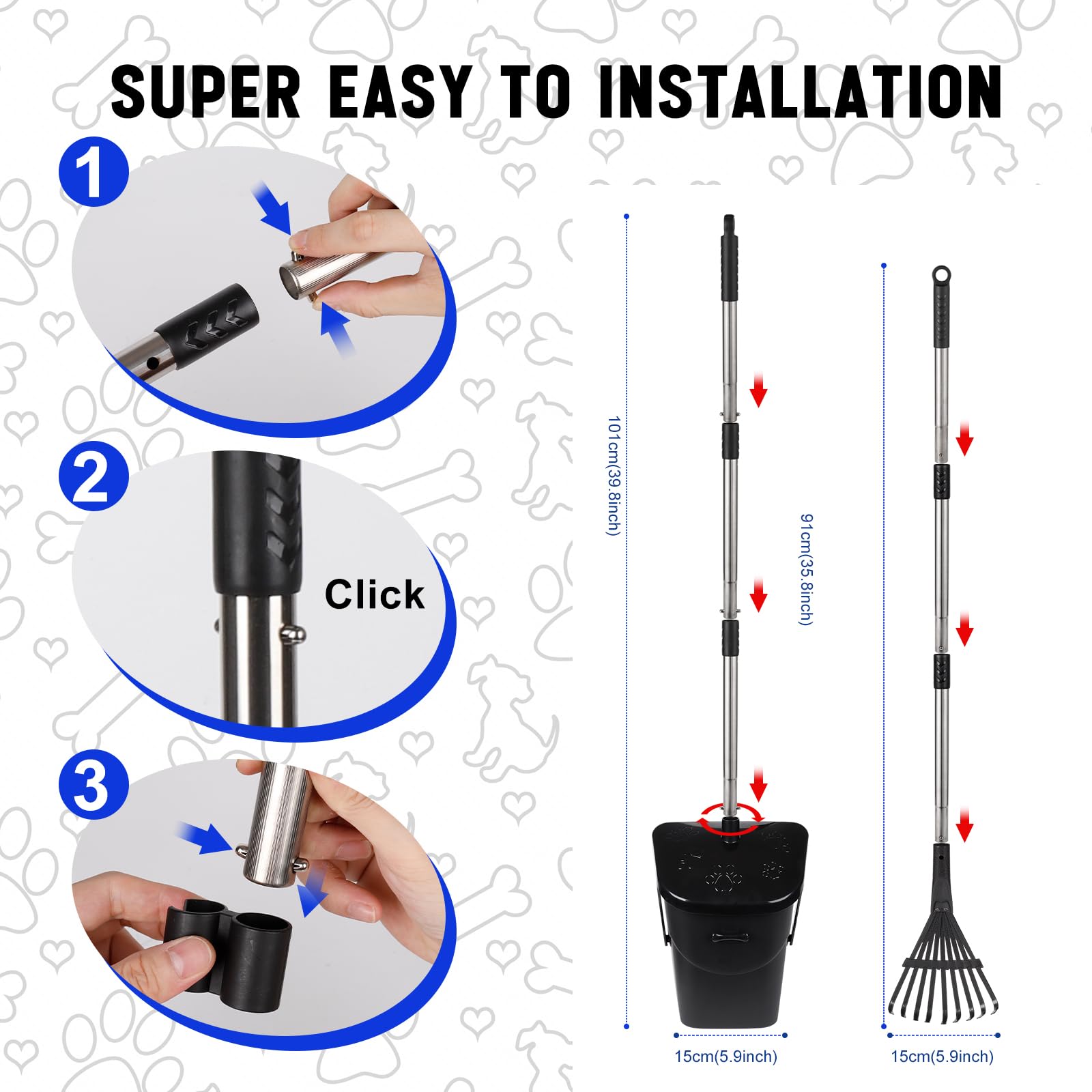 SUPER EASY TO INSTALLATION

1

2

Click

3

101cm(39.8inch)

91cm(35.8inch)

15cm(5.9inch)

15cm(5.9inch)