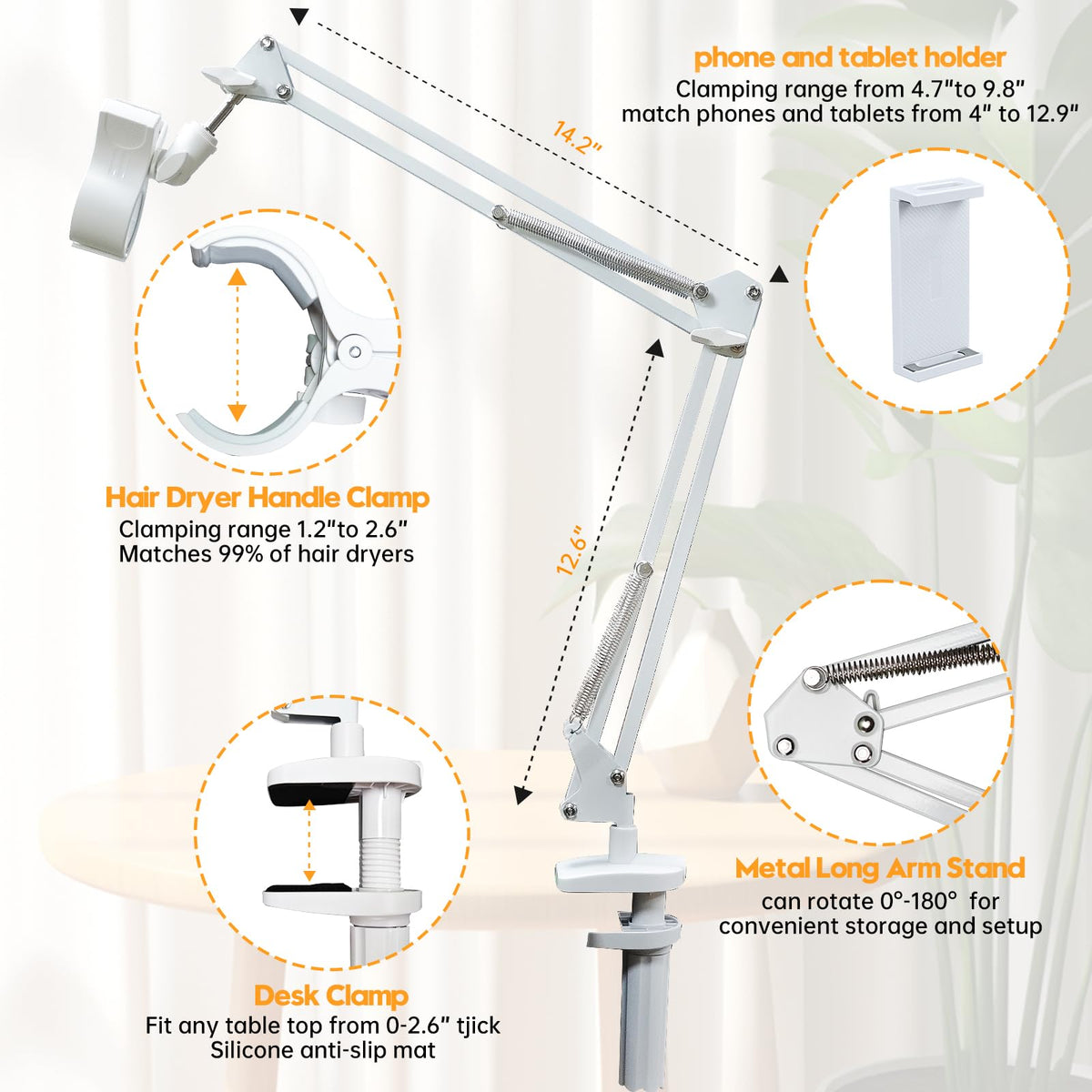 phone and tablet holder
Clamping range from 4.7"to 9.8"
match phones and tablets from 4" to 12.9"

14.2"

Hair Dryer Handle Clamp
Clamping range 1.2"to 2.6"
Matches 99% of hair dryers

12.6"

Metal Long Arm Stand
can rotate 0°-180° for
convenient storage and setup

Desk Clamp
Fit any table top from 0-2.6" tjick
Silicone anti-slip mat