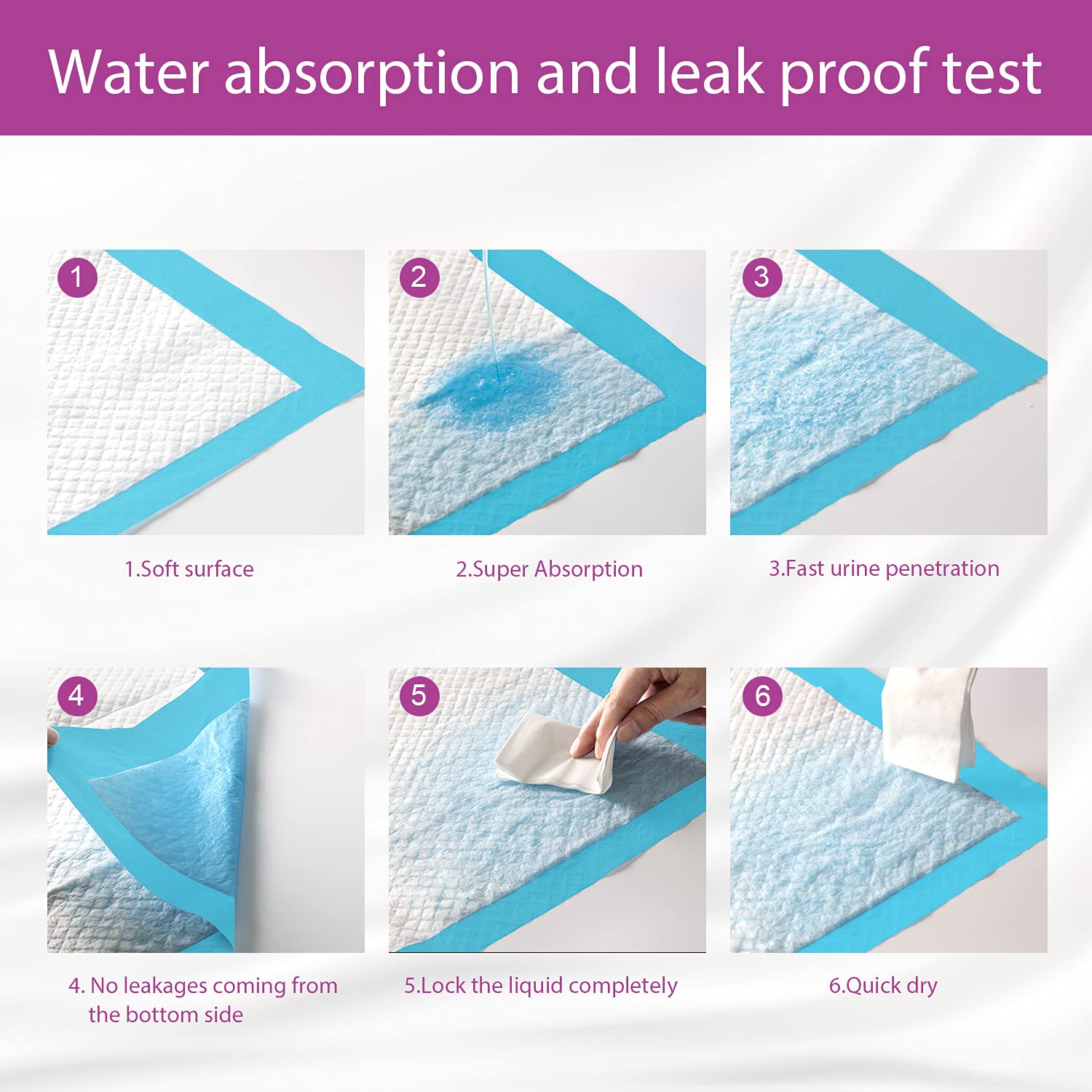 Water absorption and leak proof test

1

1.Soft surface

2

2.Super Absorption

3

3.Fast urine penetration

4

4. No leakages coming from the bottom side

5

5.Lock the liquid completely

6

6.Quick dry