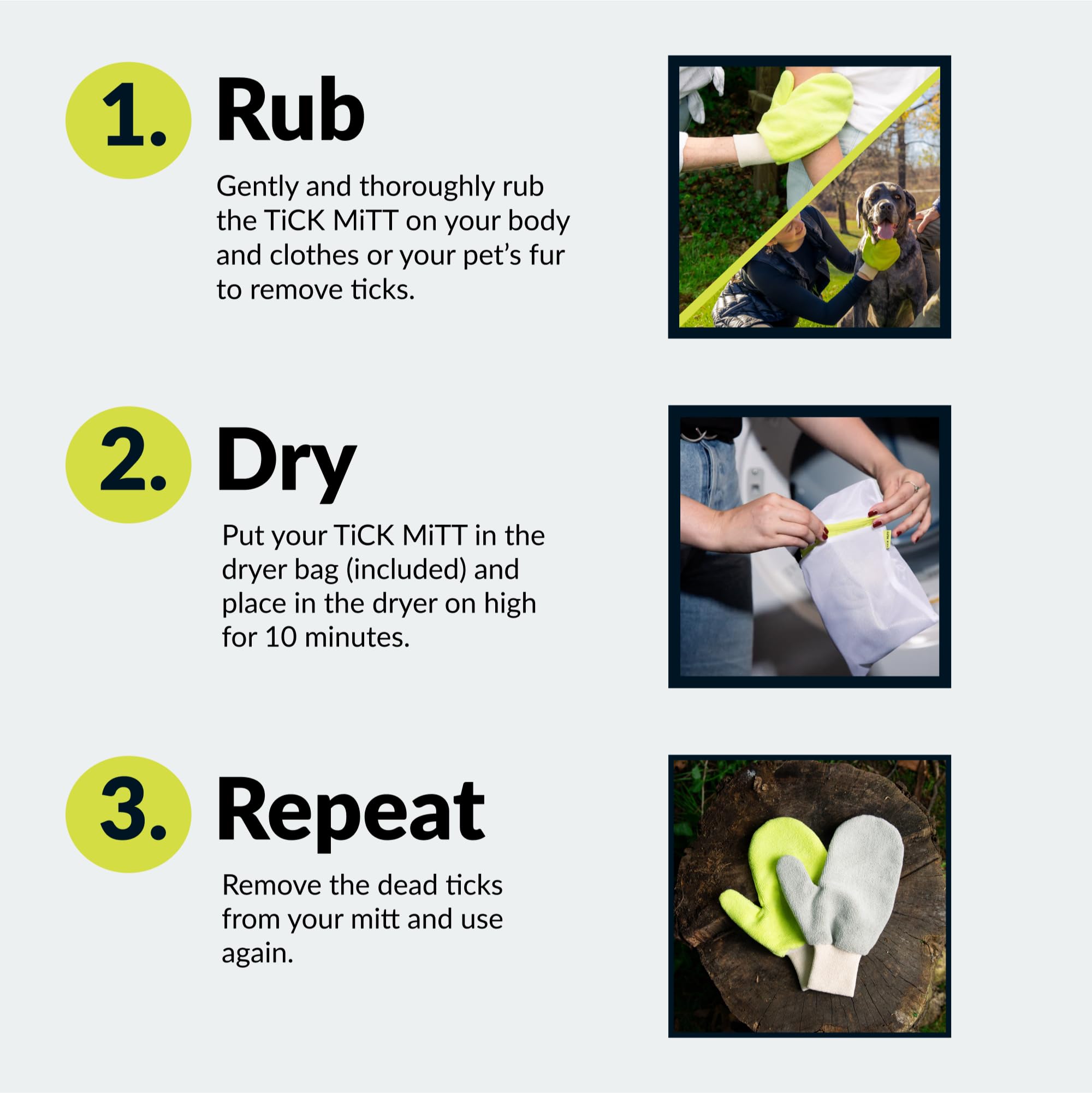 1. Rub

Gently and thoroughly rub the TiCK MiTT on your body and clothes or your pet's fur to remove ticks.

2. Dry

Put your TiCK MiTT in the dryer bag (included) and place in the dryer on high for 10 minutes.

3. Repeat

Remove the dead ticks from your mitt and use again.