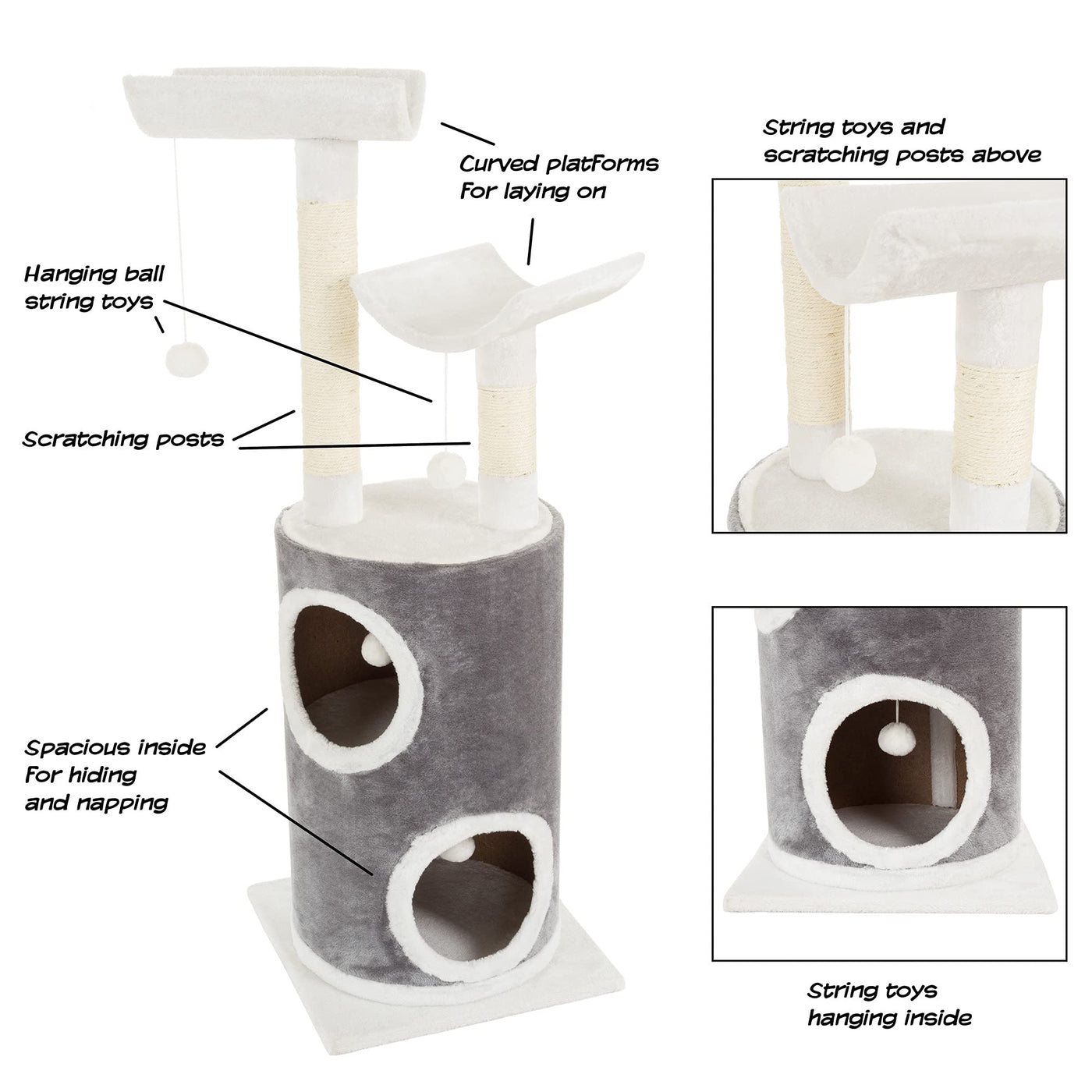 Curved platforms for laying on

Hanging ball string toys

Scratching posts

Spacious inside for hiding and napping

String toys and scratching posts above

String toys hanging inside