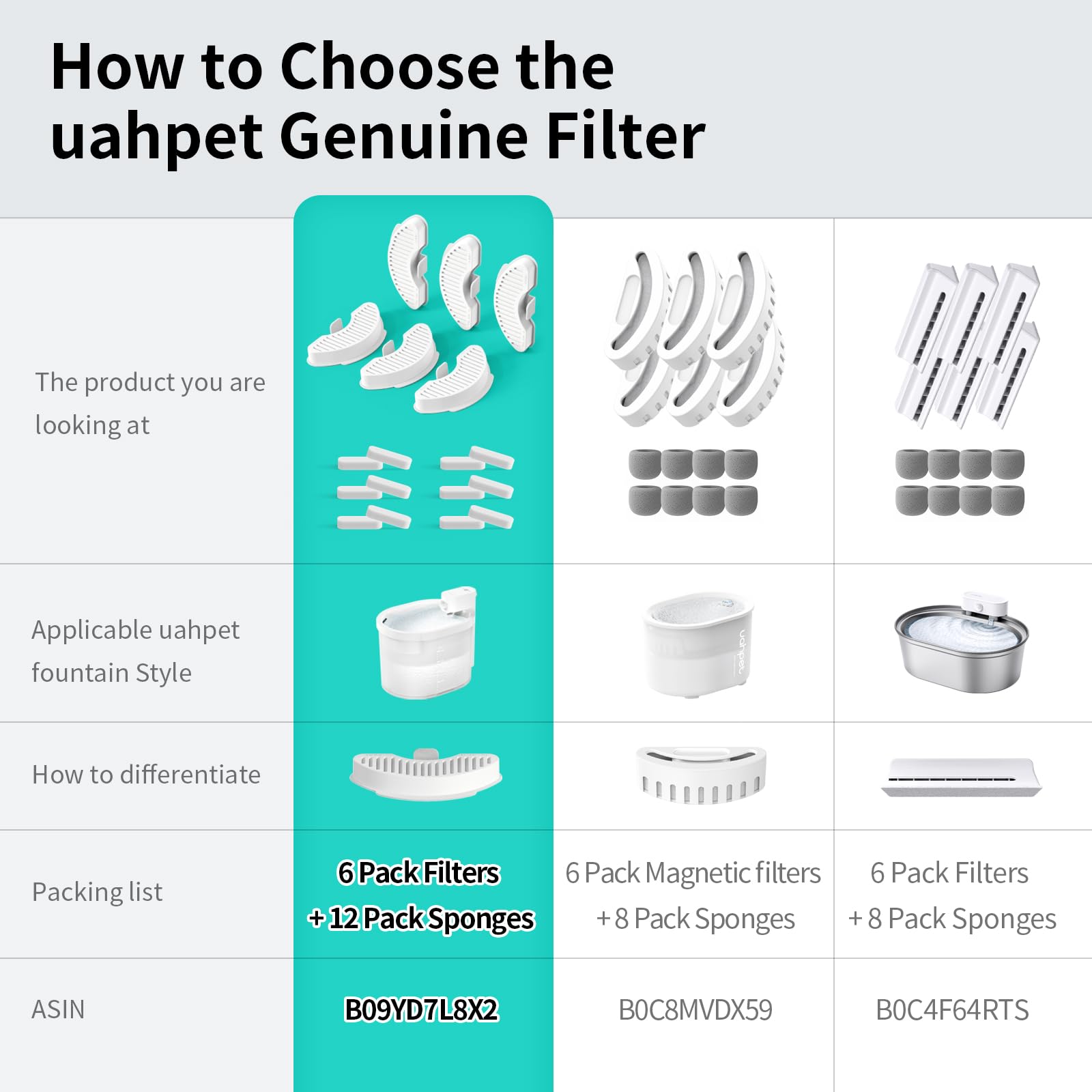 How to Choose the uahpet Genuine Filter

| | | | |
|---|---|---|---|
| The product you are looking at | | | |
| Applicable uahpet fountain Style | | uahpet | |
| How to differentiate | | | |
| Packing list | 6 Pack Filters + 12 Pack Sponges | 6 Pack Magnetic filters + 8 Pack Sponges | 6 Pack Filters + 8 Pack Sponges |
| ASIN | B09YD7L8X2 | B0C8MVDX59 | B0C4F64RTS |