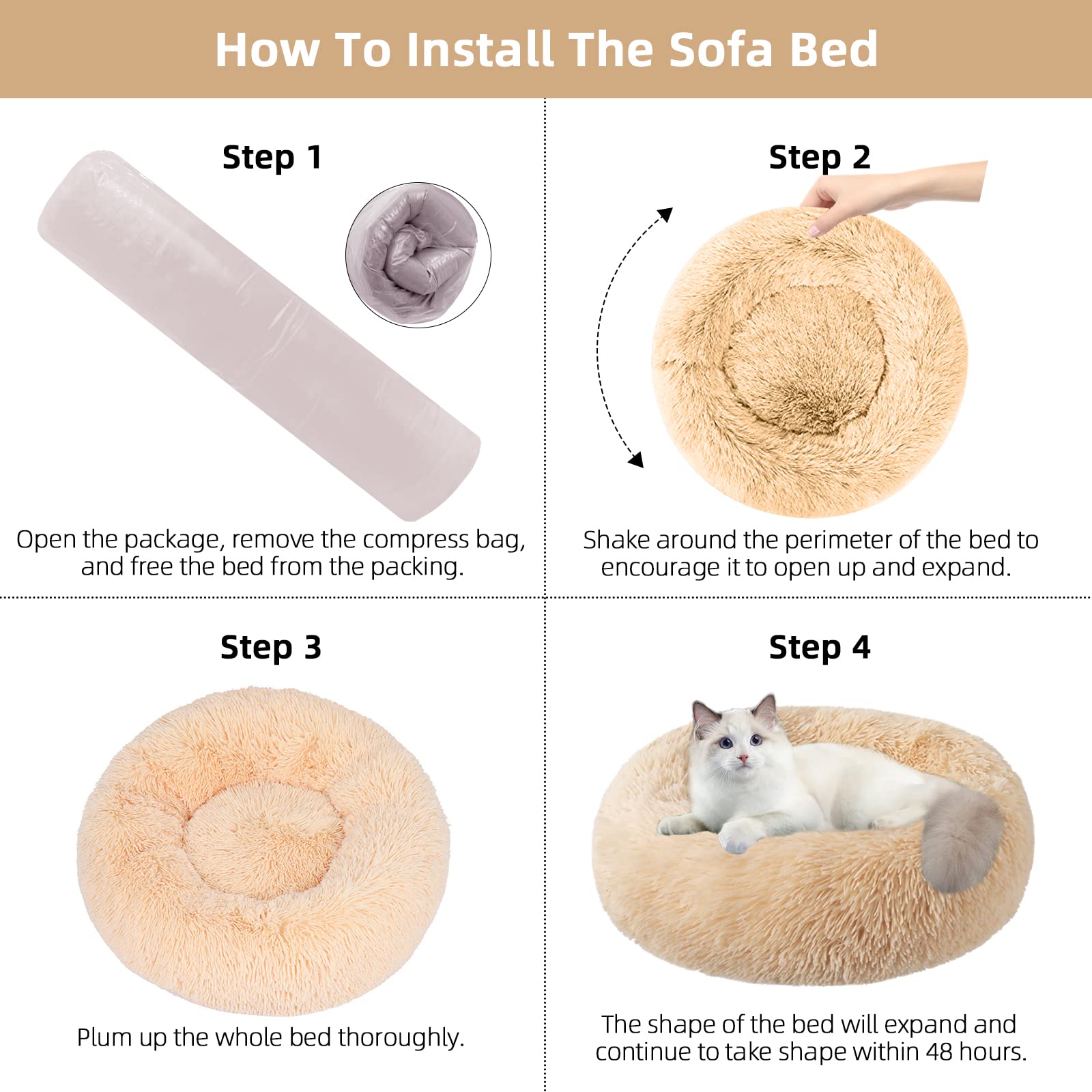 How To Install The Sofa Bed

Step 1

Open the package, remove the compress bag, and free the bed from the packing.

Step 2

Shake around the perimeter of the bed to encourage it to open up and expand.

Step 3

Plum up the whole bed thoroughly.

Step 4

The shape of the bed will expand and continue to take shape within 48 hours.