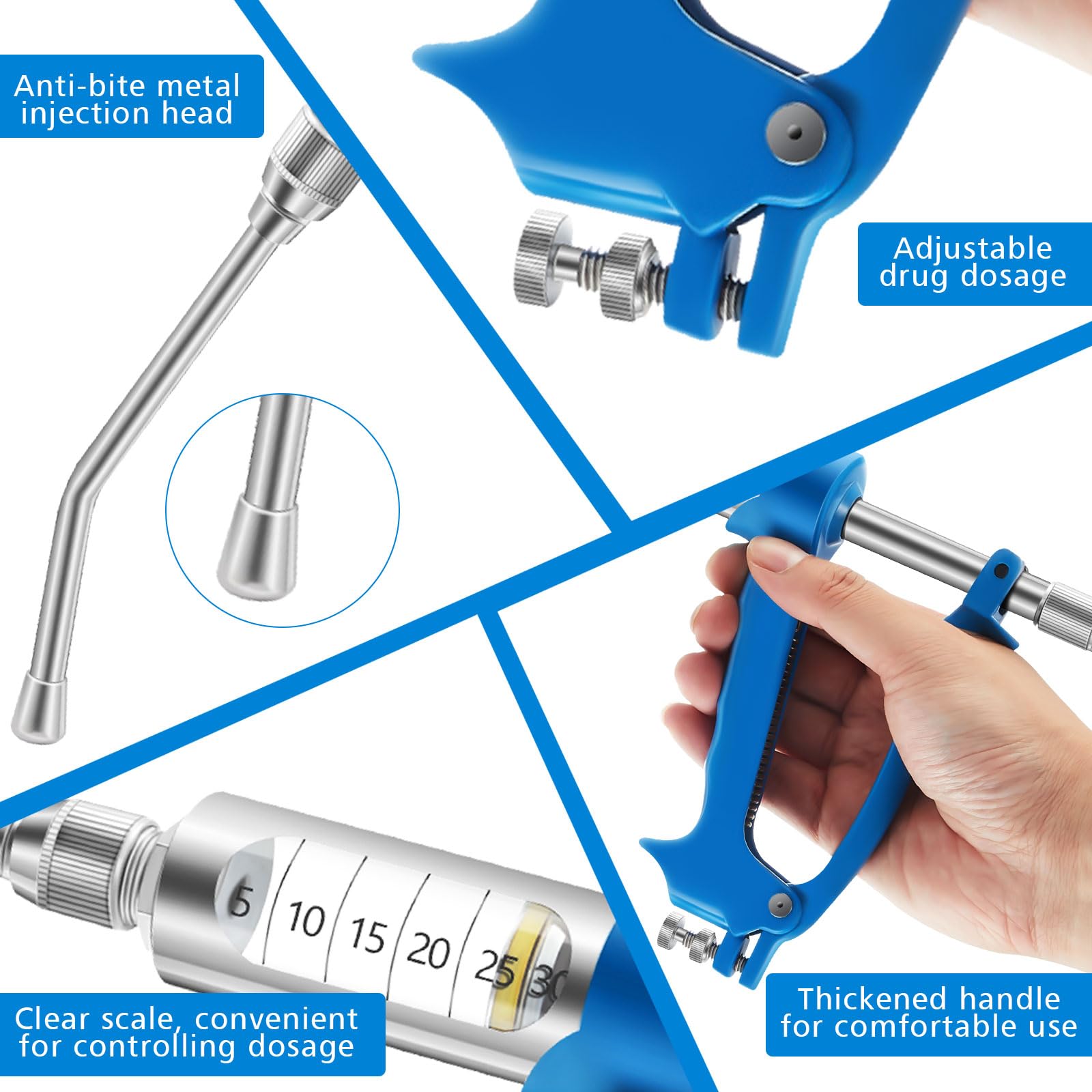 Anti-bite metal injection head

Adjustable drug dosage

5 10 15 20 25 30

Clear scale, convenient for controlling dosage

Thickened handle for comfortable use