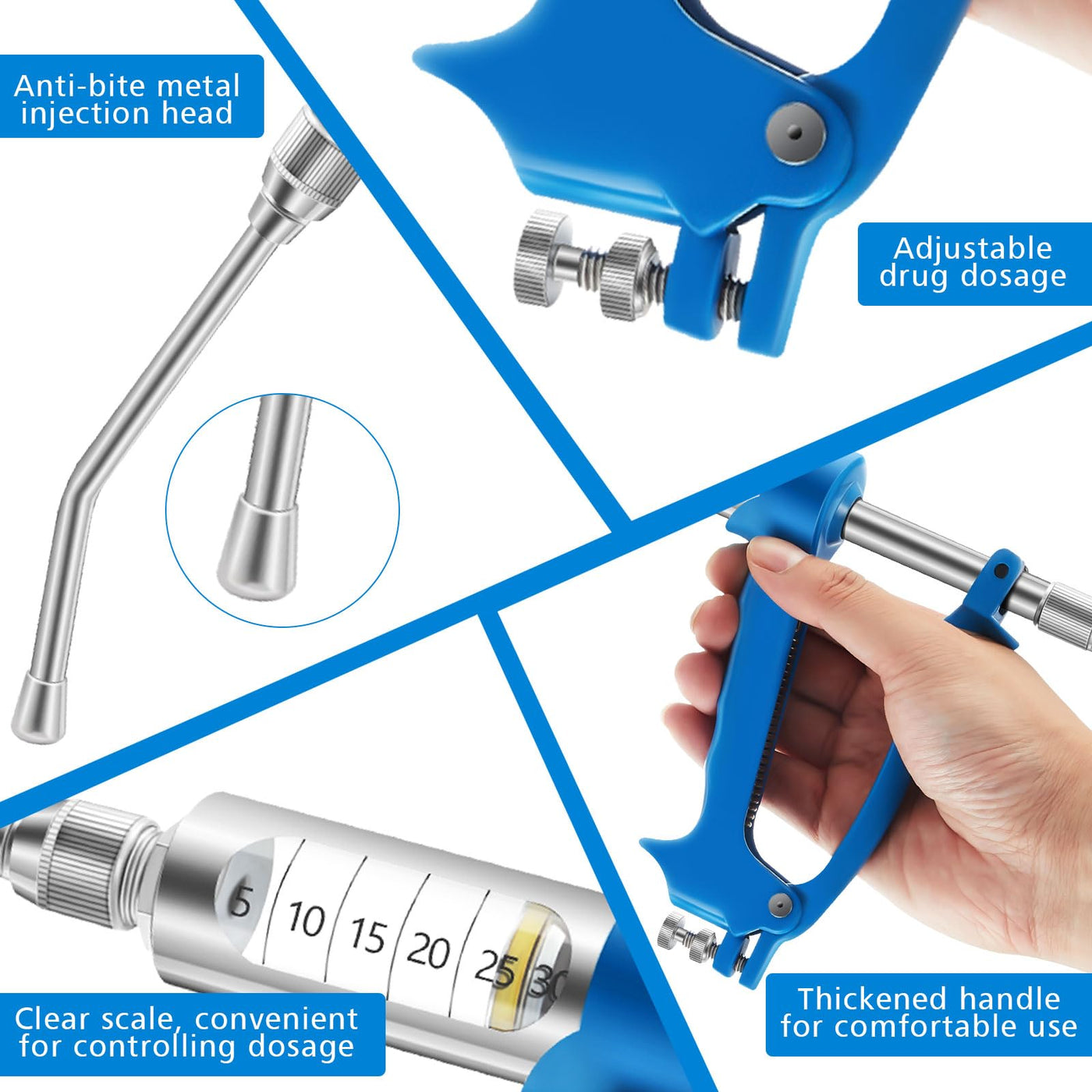 Anti-bite metal injection head

Adjustable drug dosage

5 10 15 20 25 30

Clear scale, convenient for controlling dosage

Thickened handle for comfortable use