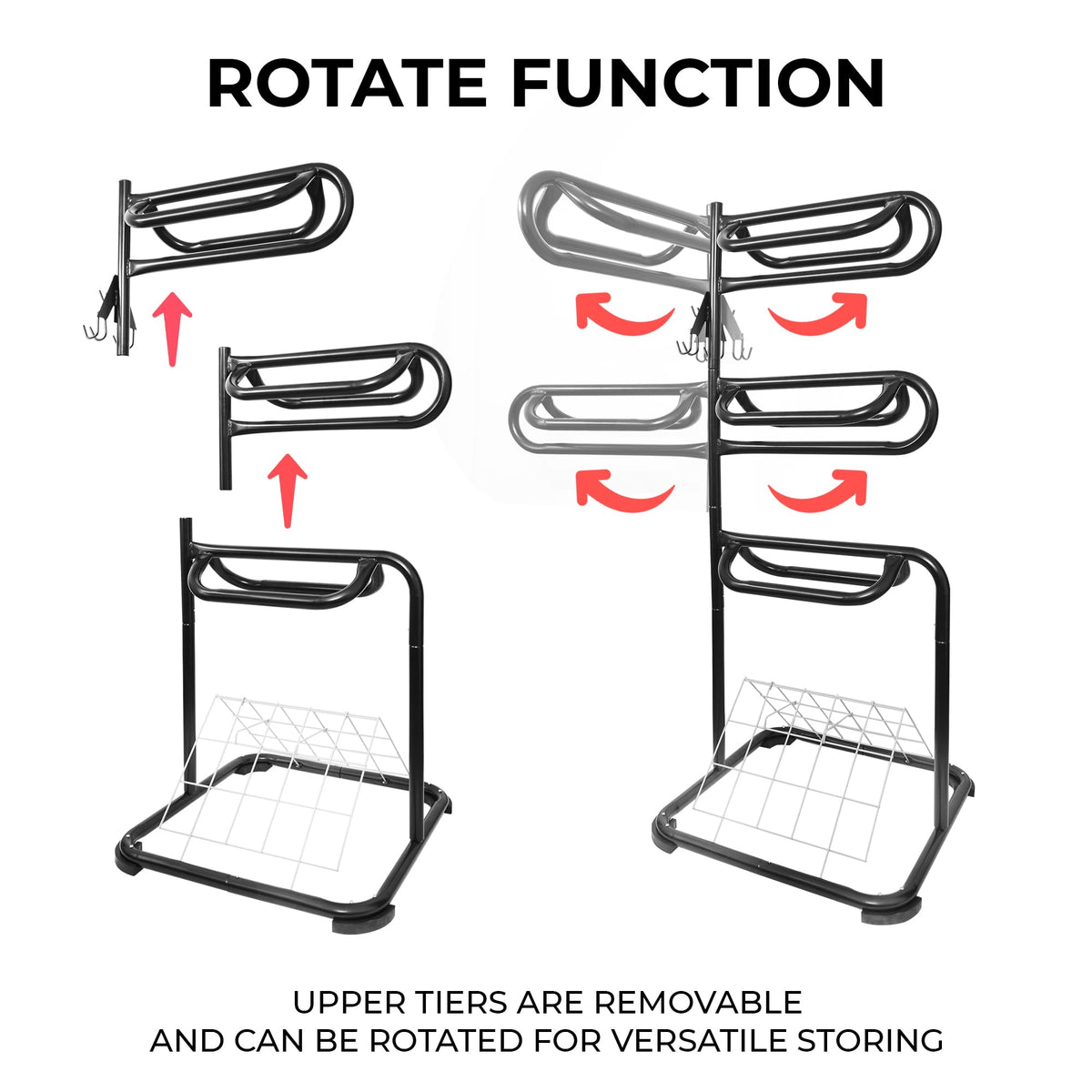 ROTATE FUNCTION

UPPER TIERS ARE REMOVABLE
AND CAN BE ROTATED FOR VERSATILE STORING