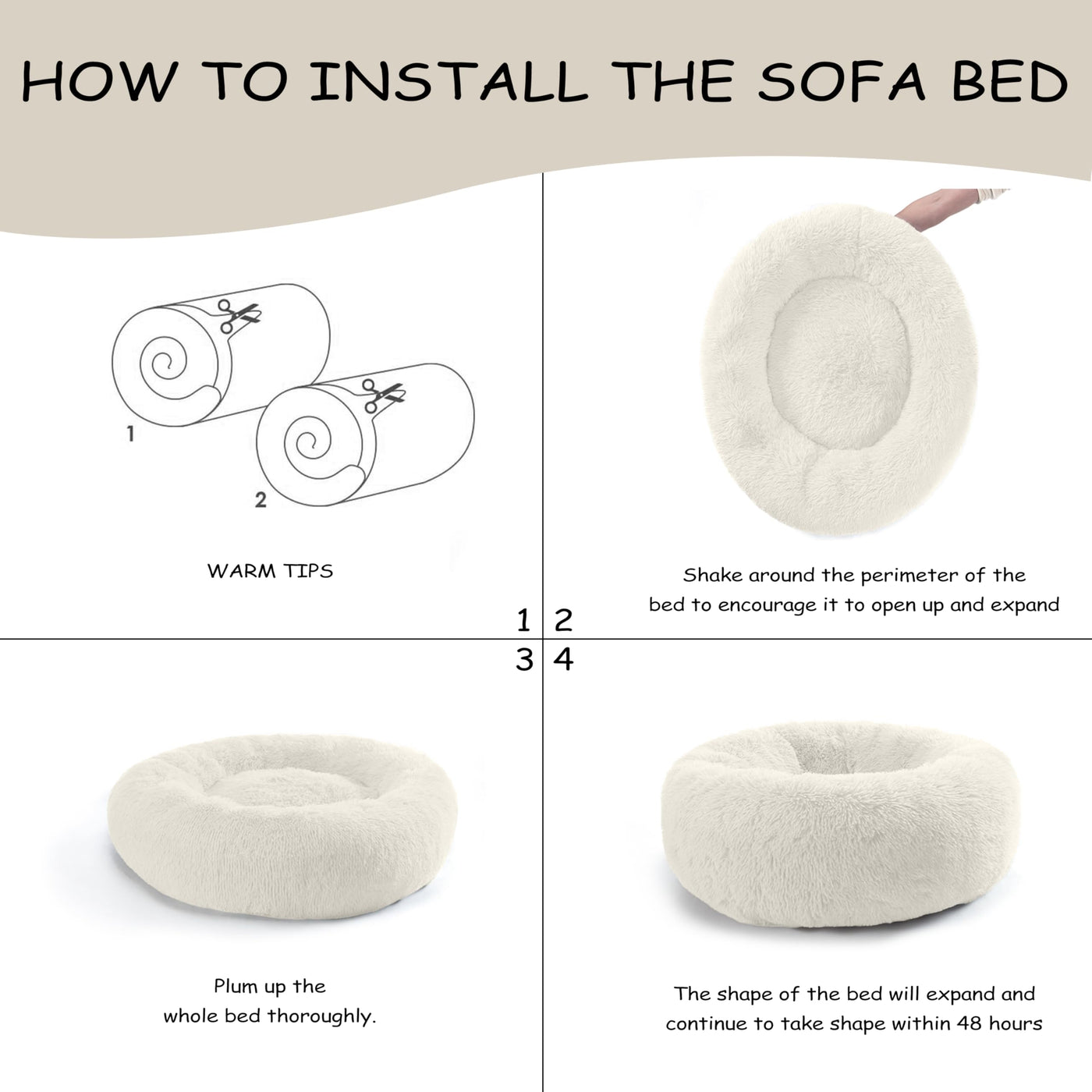 HOW TO INSTALL THE SOFA BED

1

2

WARM TIPS

Shake around the perimeter of the bed to encourage it to open up and expand

1 2

3 4

Plum up the whole bed thoroughly.

The shape of the bed will expand and continue to take shape within 48 hours