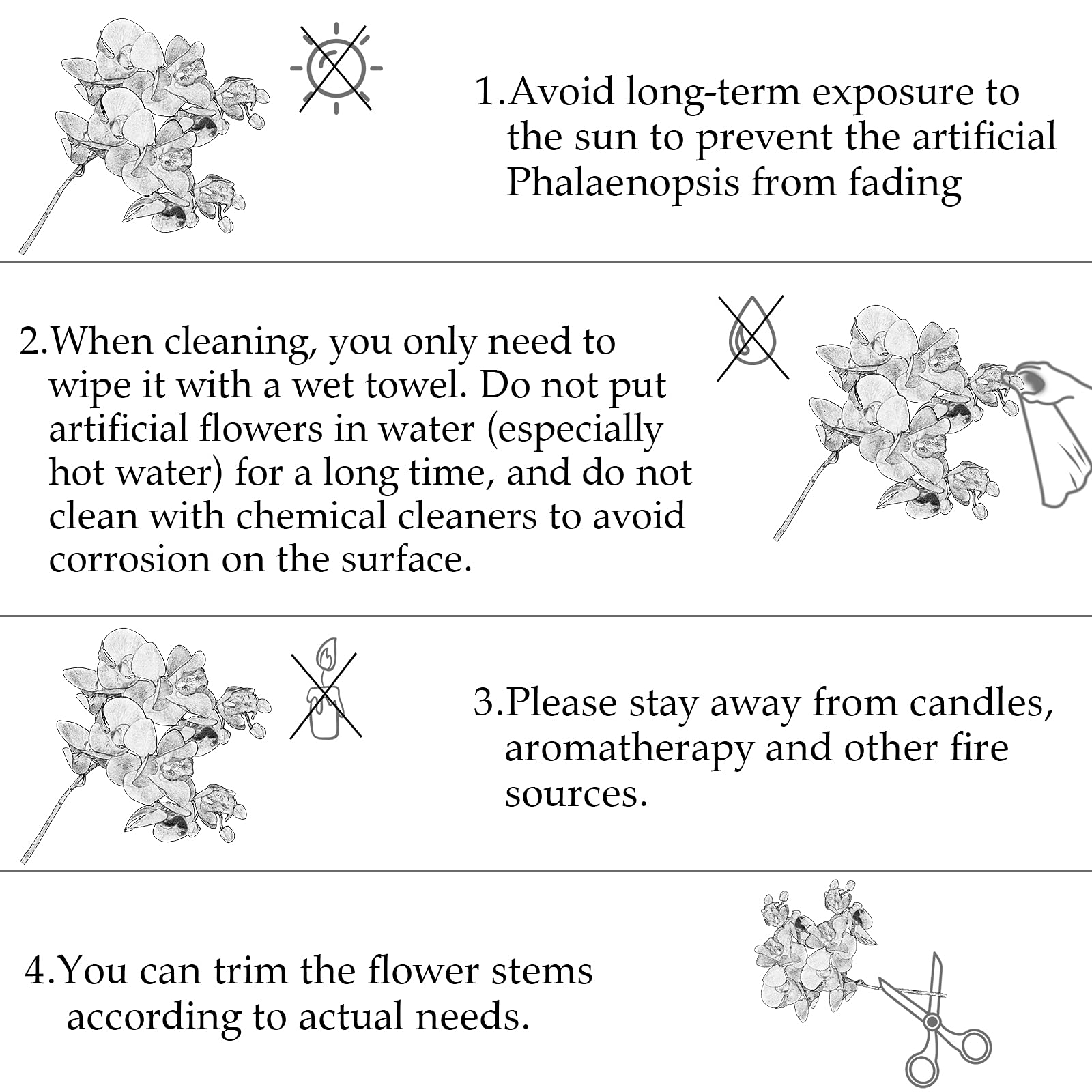 1.Avoid long-term exposure to the sun to prevent the artificial Phalaenopsis from fading

2.When cleaning, you only need to wipe it with a wet towel. Do not put artificial flowers in water (especially hot water) for a long time, and do not clean with chemical cleaners to avoid corrosion on the surface.

3.Please stay away from candles, aromatherapy and other fire sources.

4.You can trim the flower stems according to actual needs.