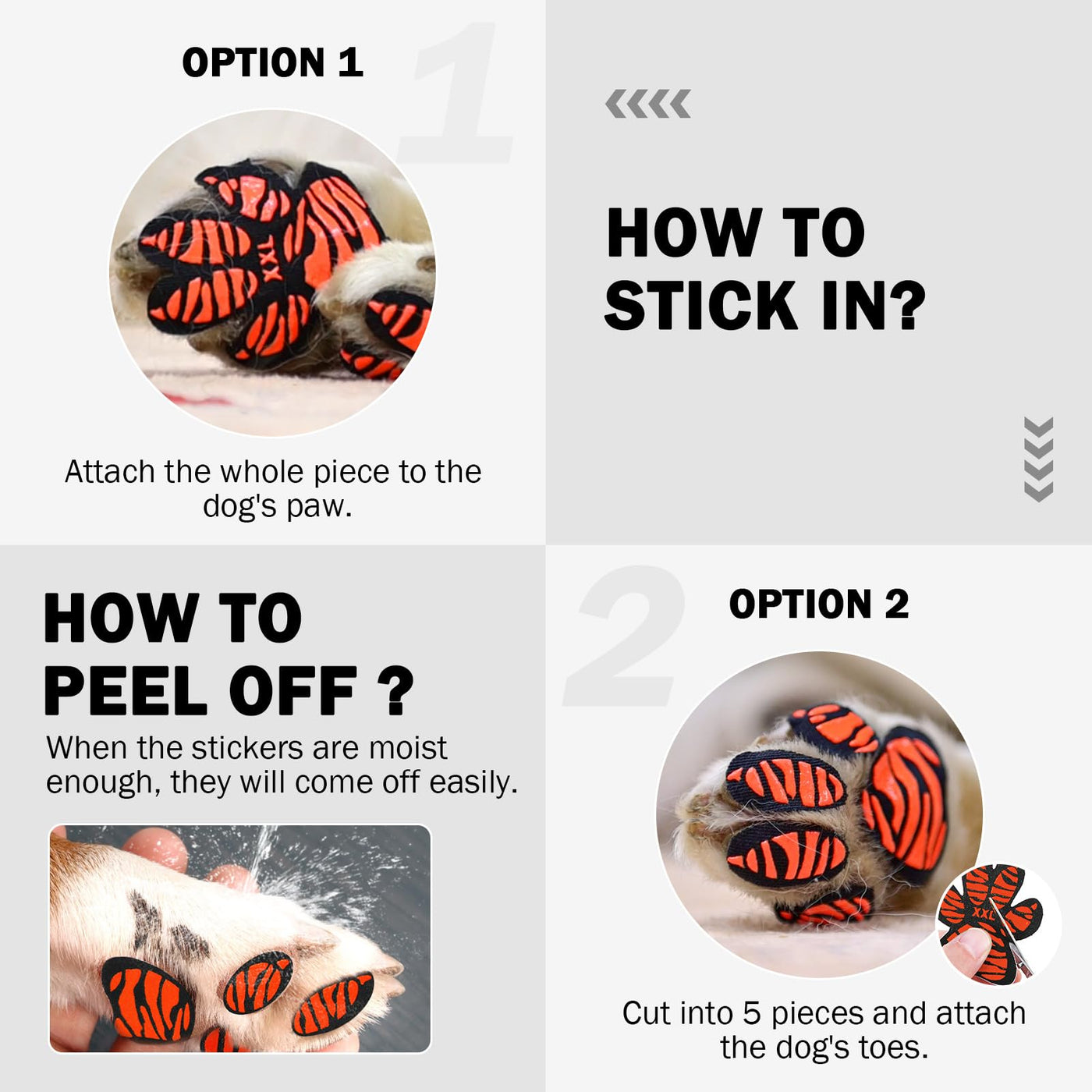 OPTION 1

1

XXL

Attach the whole piece to the dog's paw.

HOW TO STICK IN?

HOW TO PEEL OFF ?

When the stickers are moist enough, they will come off easily.

2

OPTION 2

XXL

Cut into 5 pieces and attach the dog's toes.