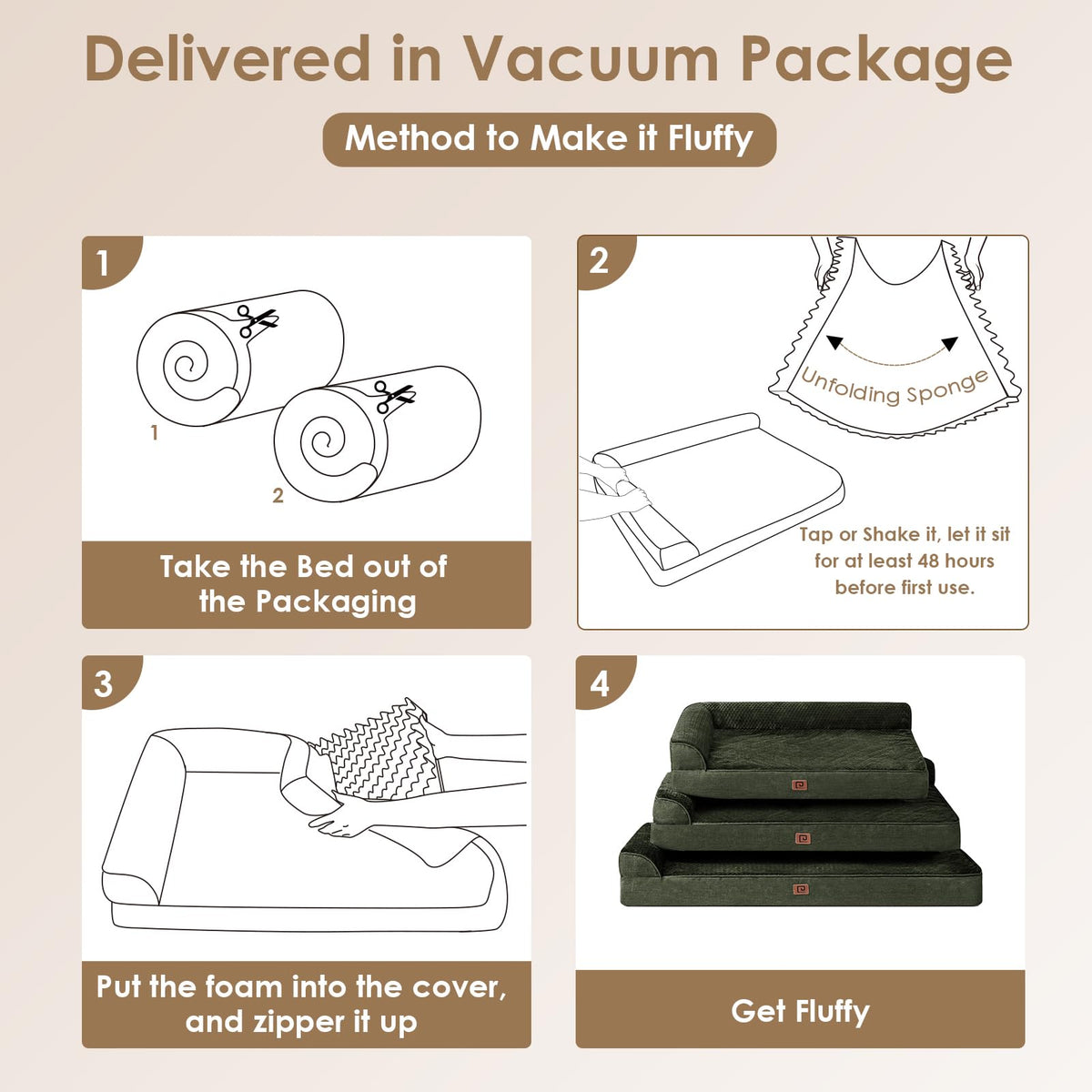 Delivered in Vacuum Package

Method to Make it Fluffy

1

1

2

Take the Bed out of the Packaging

2

Unfolding Sponge

Tap or Shake it, let it sit for at least 48 hours before first use.

3

Put the foam into the cover, and zipper it up

4

Get Fluffy