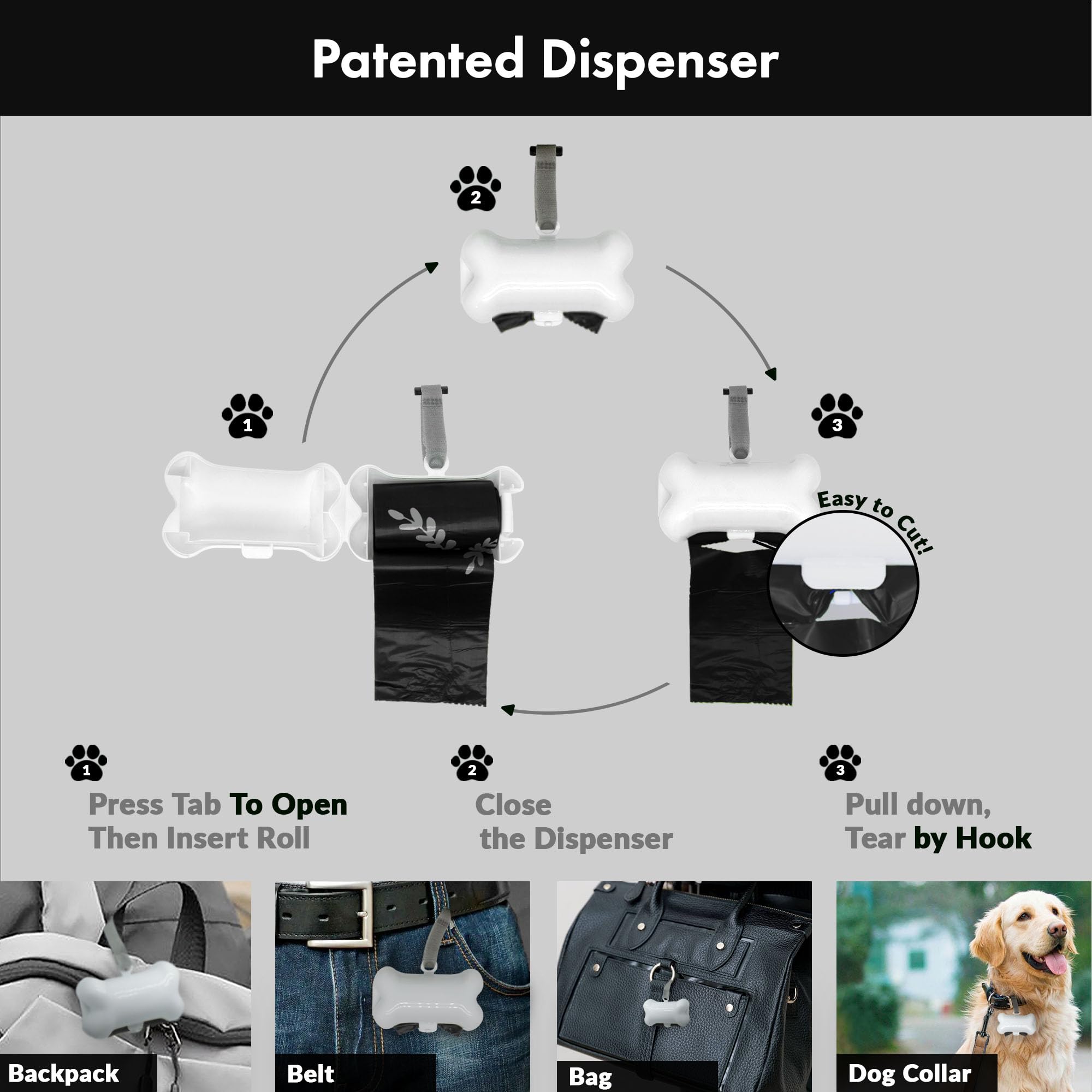 Patented Dispenser

2

1

3

Easy to Cut!

1

Press Tab To Open Then Insert Roll

2

Close the Dispenser

3

Pull down, Tear by Hook

Backpack

Belt

Bag

Dog Collar