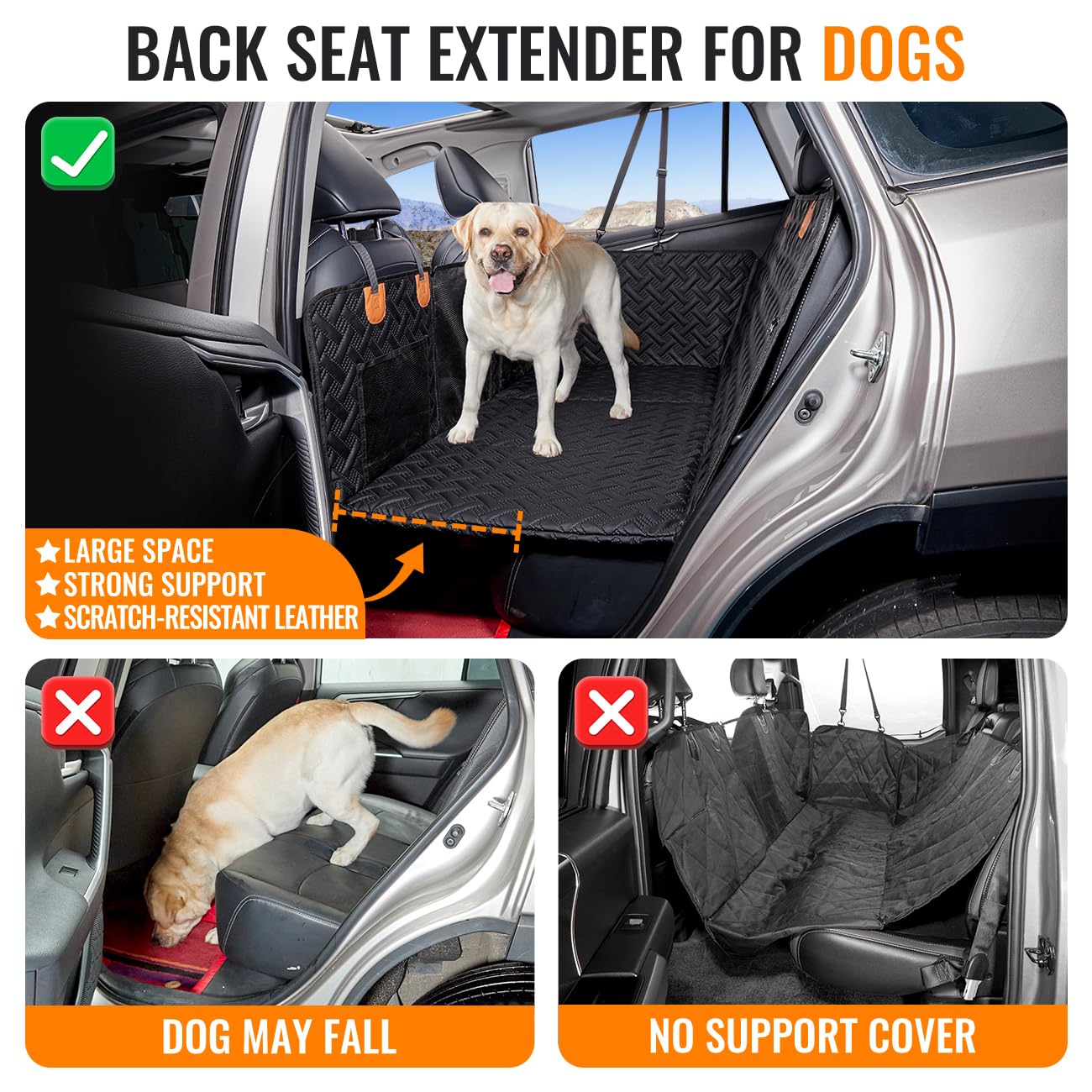 BACK SEAT EXTENDER FOR DOGS

★LARGE SPACE
★STRONG SUPPORT
★SCRATCH-RESISTANT LEATHER

DOG MAY FALL

NO SUPPORT COVER