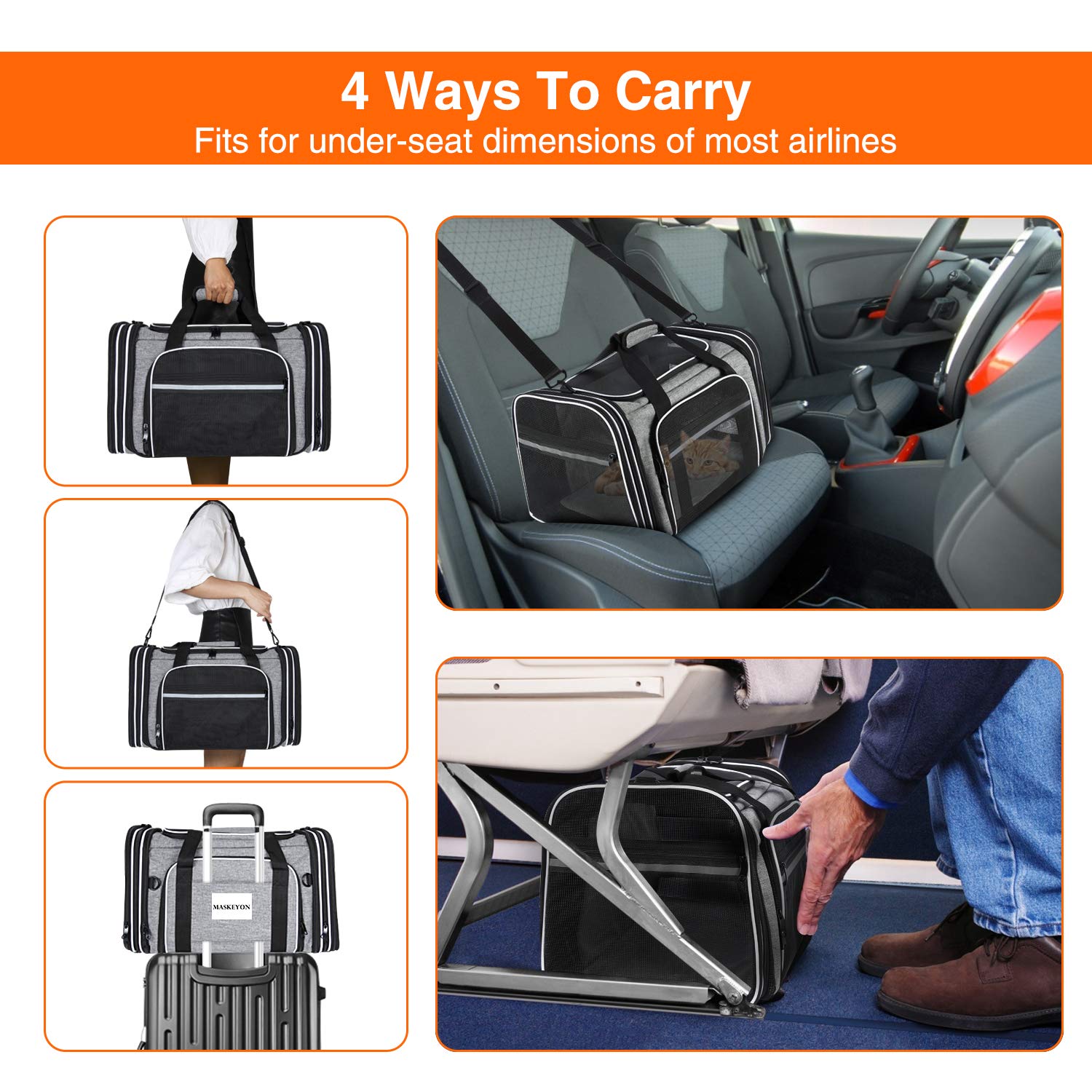 4 Ways To Carry
Fits for under-seat dimensions of most airlines

MASKEYON