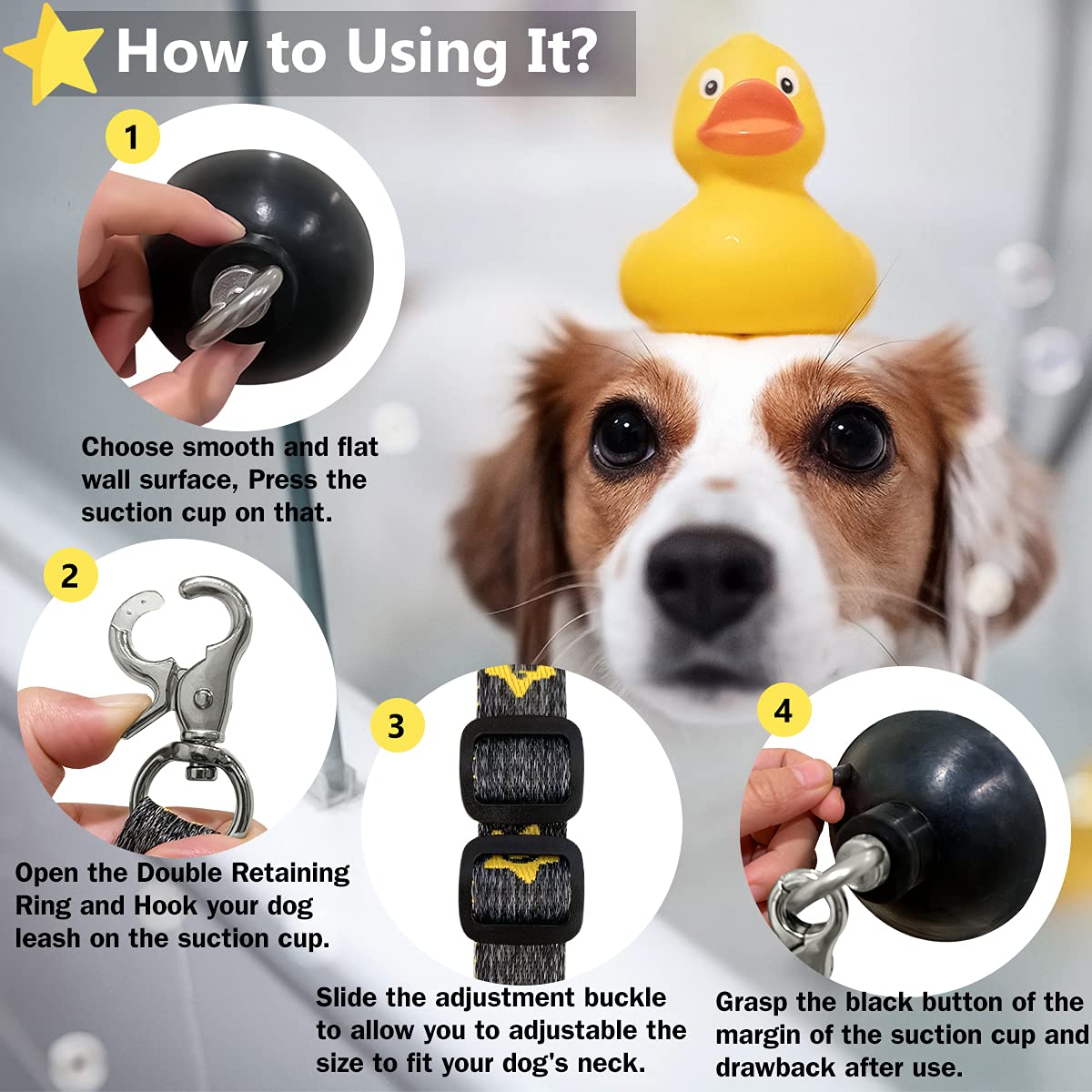 How to Using It?

1

Choose smooth and flat wall surface, Press the suction cup on that.

2

Open the Double Retaining Ring and Hook your dog leash on the suction cup.

3

Slide the adjustment buckle to allow you to adjustable the size to fit your dog's neck.

4

Grasp the black button of the margin of the suction cup and drawback after use.