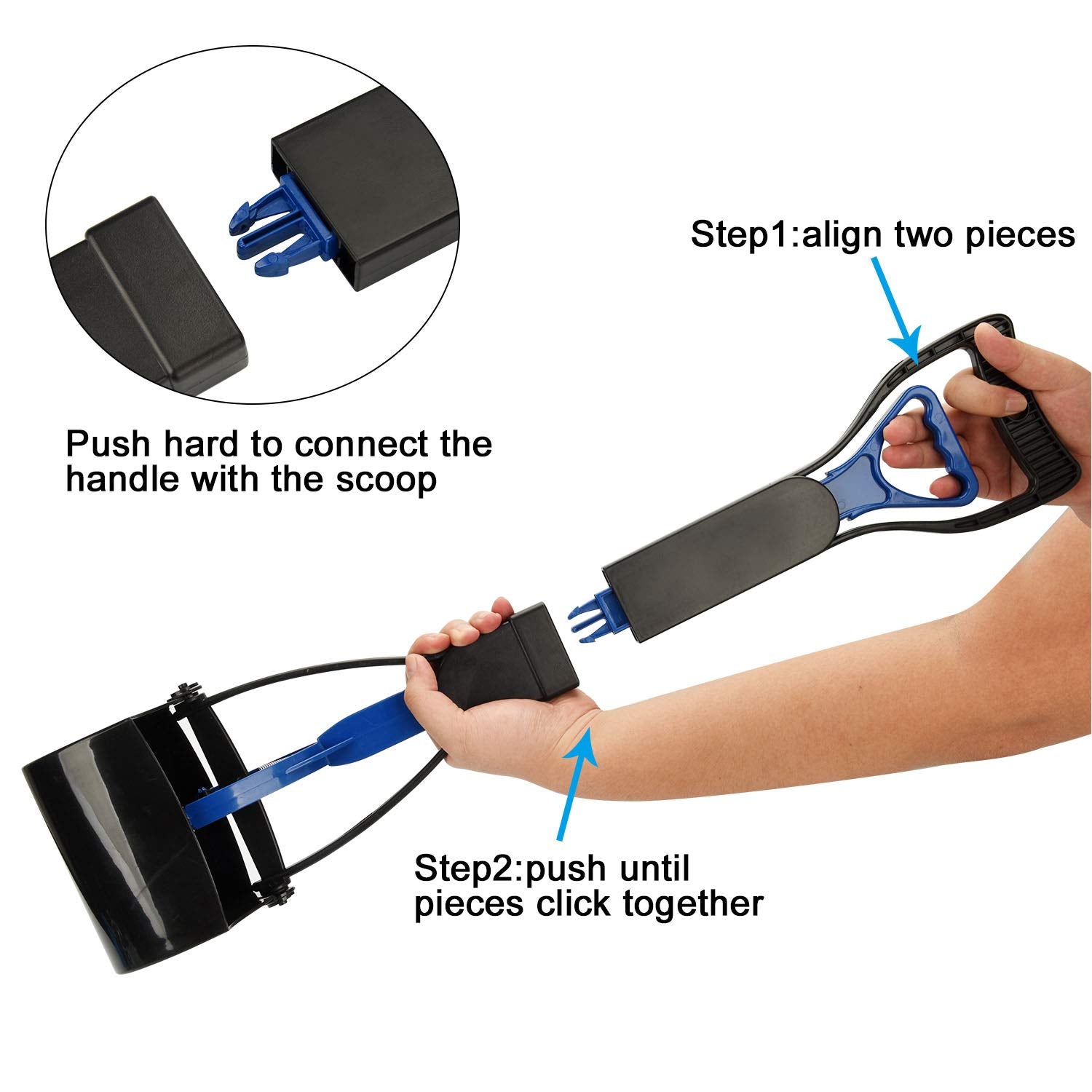 Step1:align two pieces

Push hard to connect the handle with the scoop

Step2:push until pieces click together