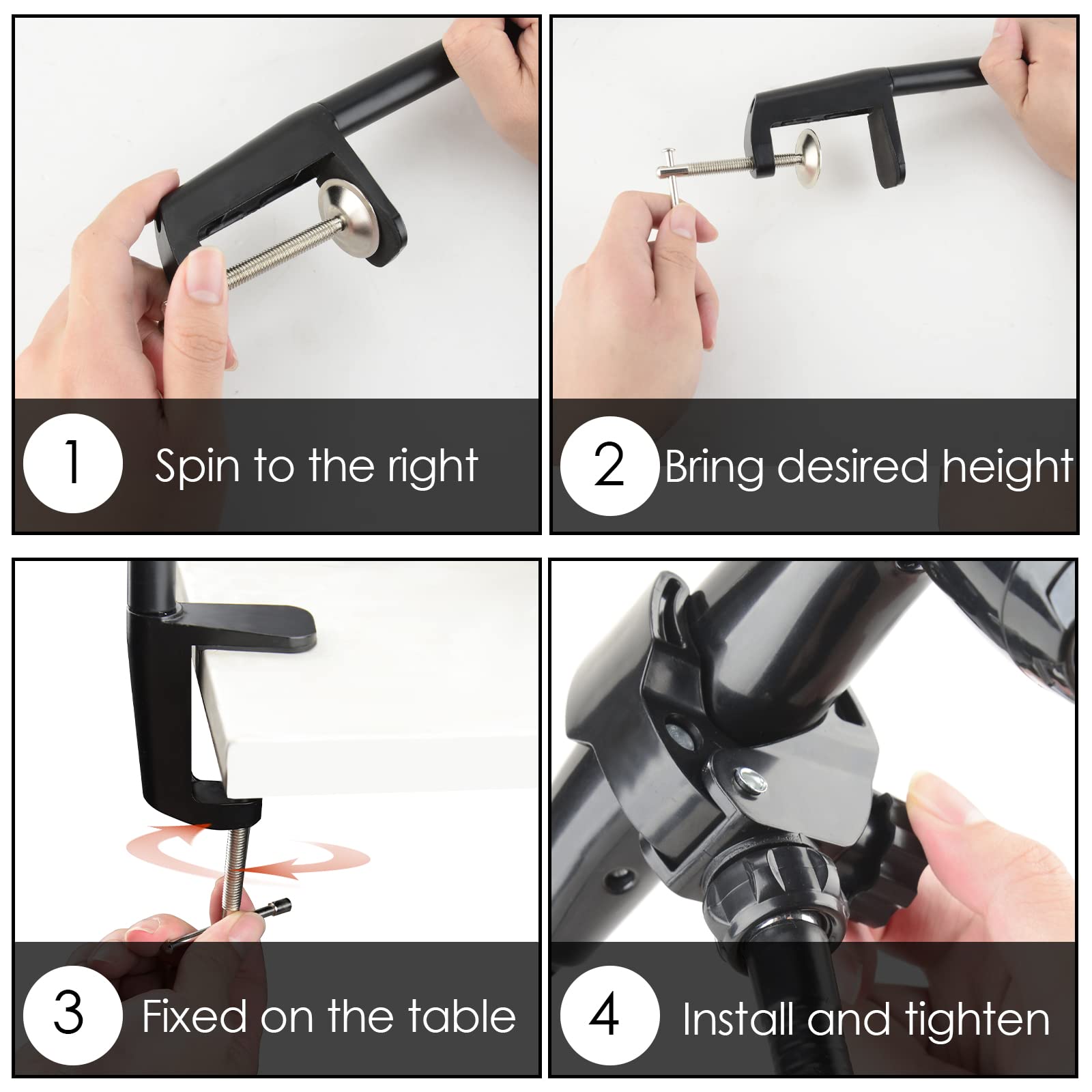 1 Spin to the right

2 Bring desired height

3 Fixed on the table

4 Install and tighten