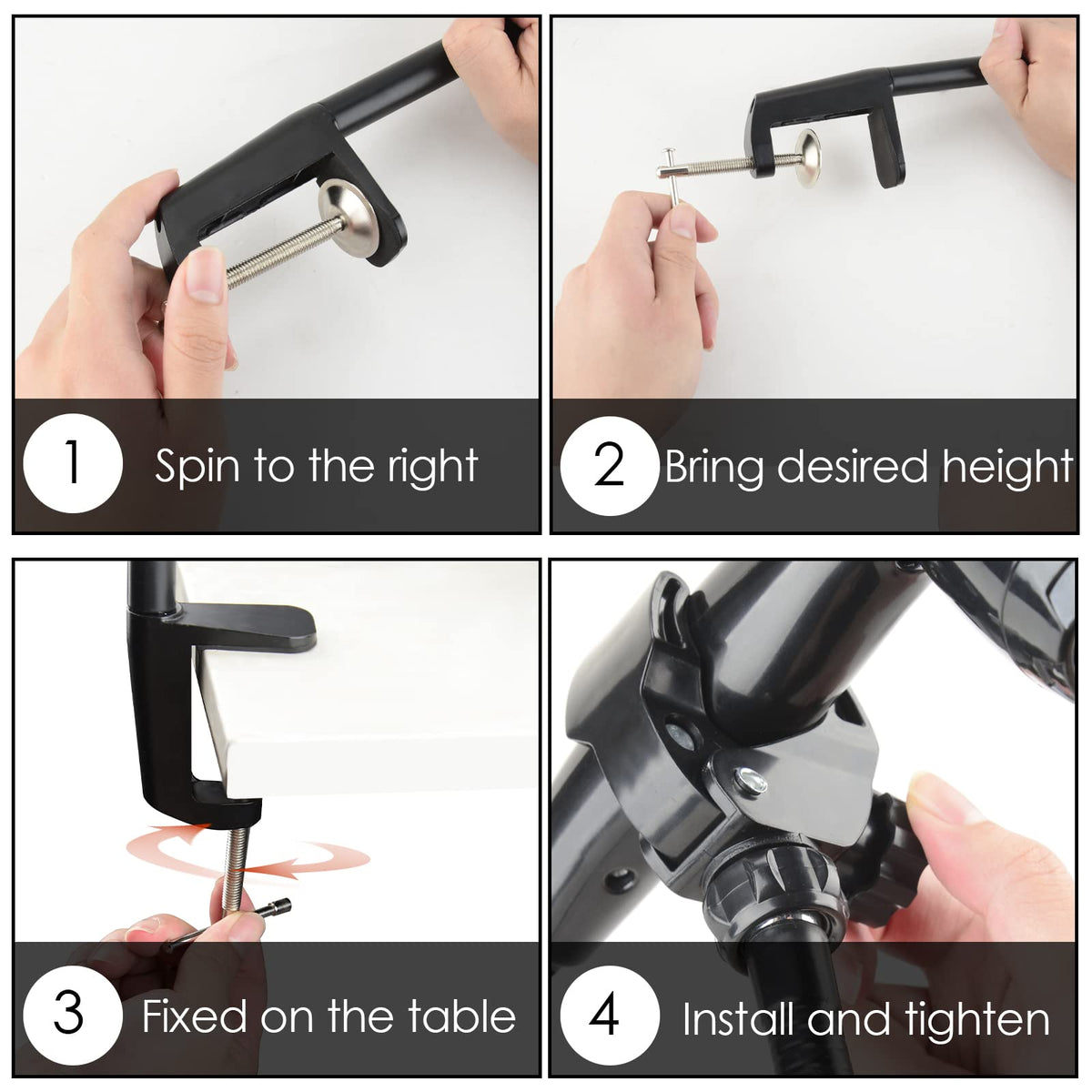 1 Spin to the right

2 Bring desired height

3 Fixed on the table

4 Install and tighten