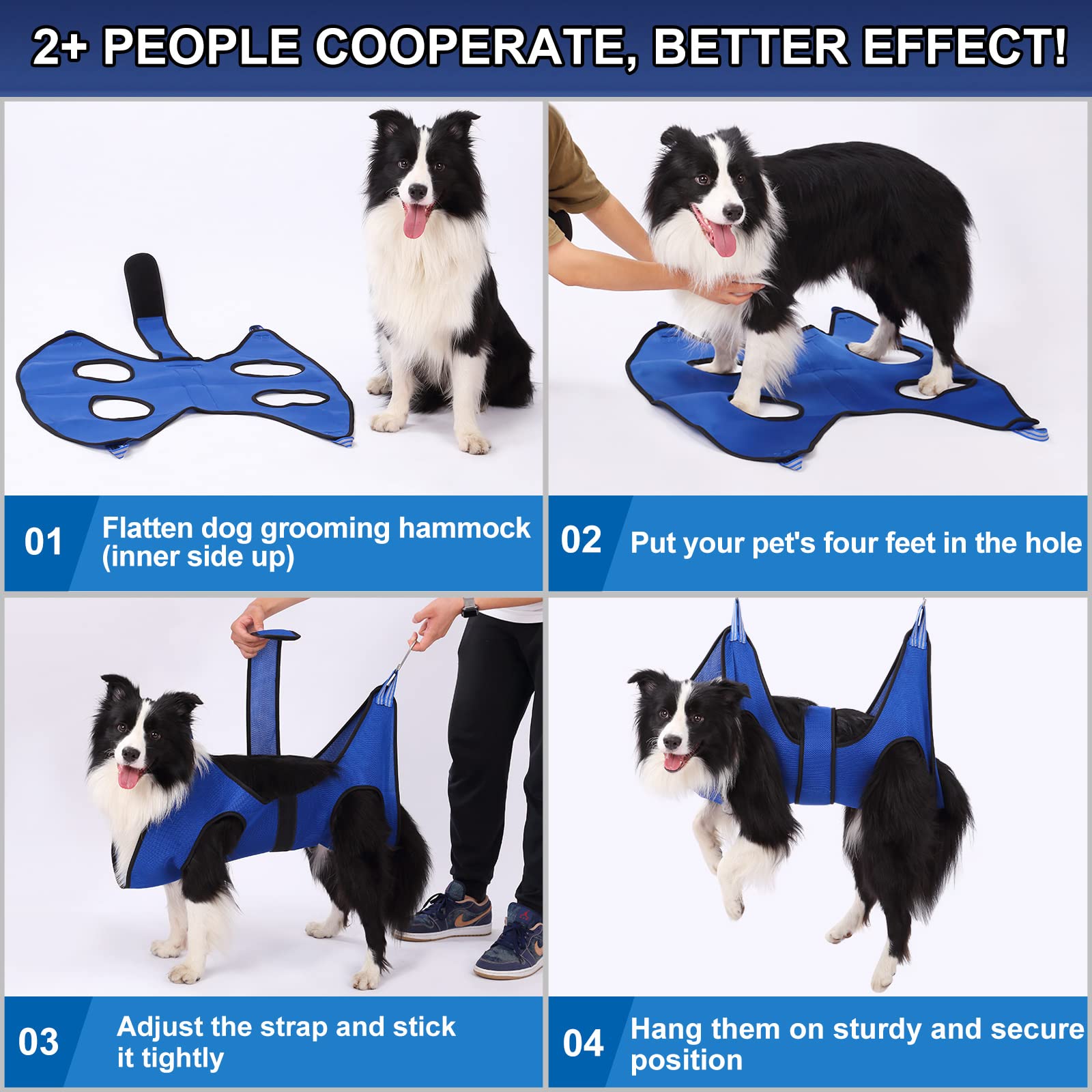 2+ PEOPLE COOPERATE, BETTER EFFECT!

01 Flatten dog grooming hammock (inner side up)

02 Put your pet's four feet in the hole

03 Adjust the strap and stick it tightly

04 Hang them on sturdy and secure position