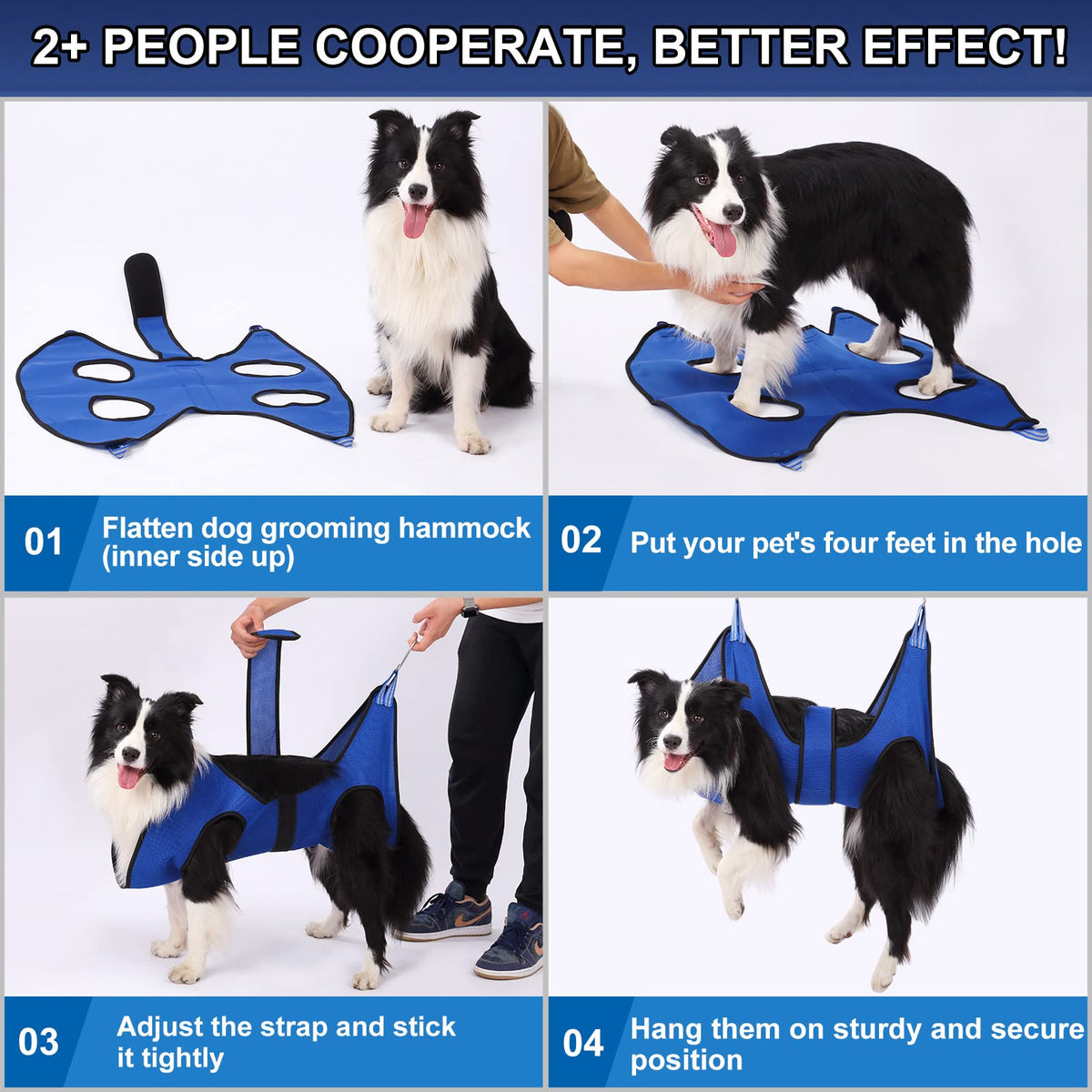 2+ PEOPLE COOPERATE, BETTER EFFECT!

01 Flatten dog grooming hammock (inner side up)

02 Put your pet's four feet in the hole

03 Adjust the strap and stick it tightly

04 Hang them on sturdy and secure position