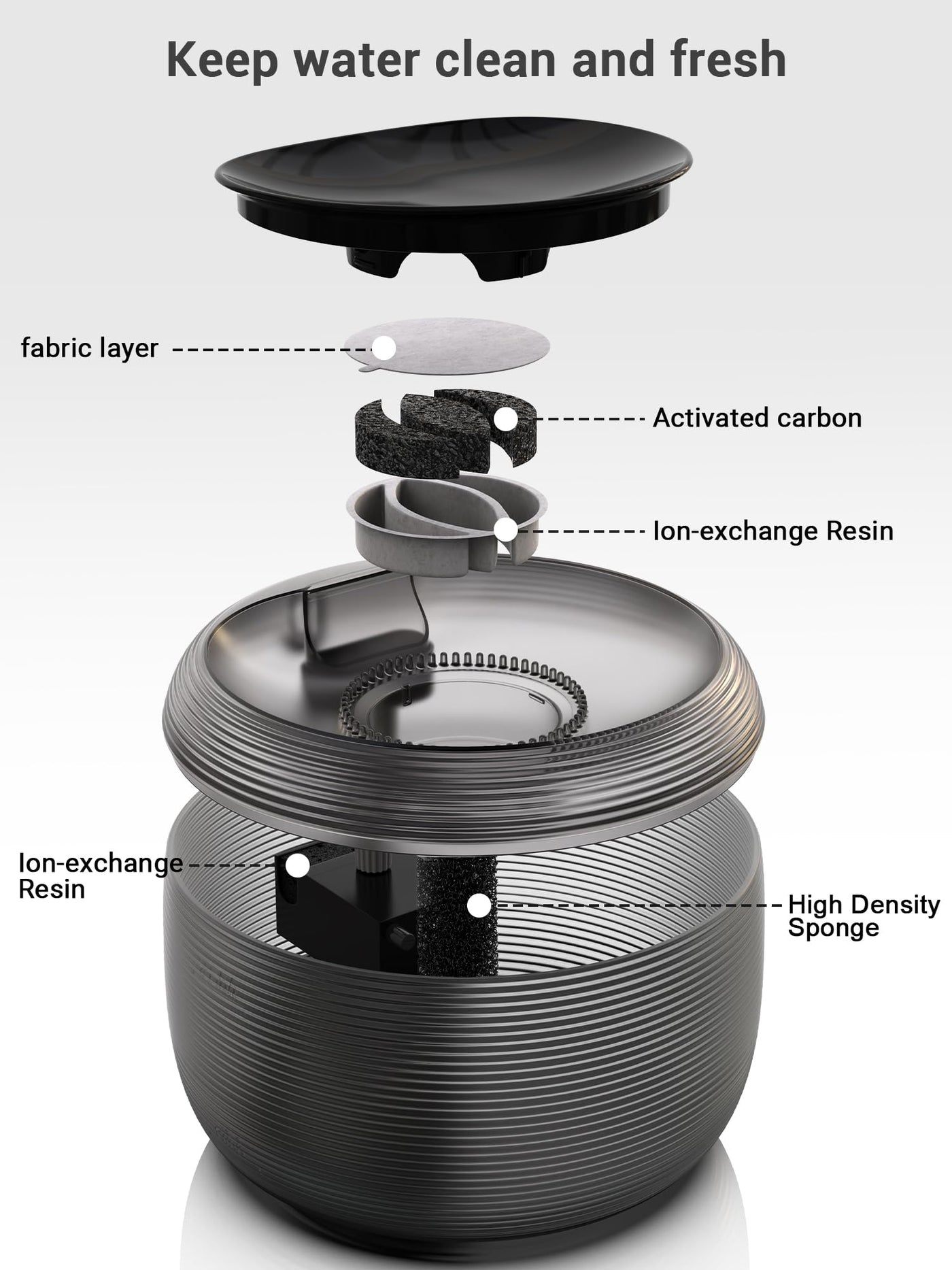 Keep water clean and fresh

fabric layer

Activated carbon

Ion-exchange Resin

Ion-exchange Resin

High Density Sponge