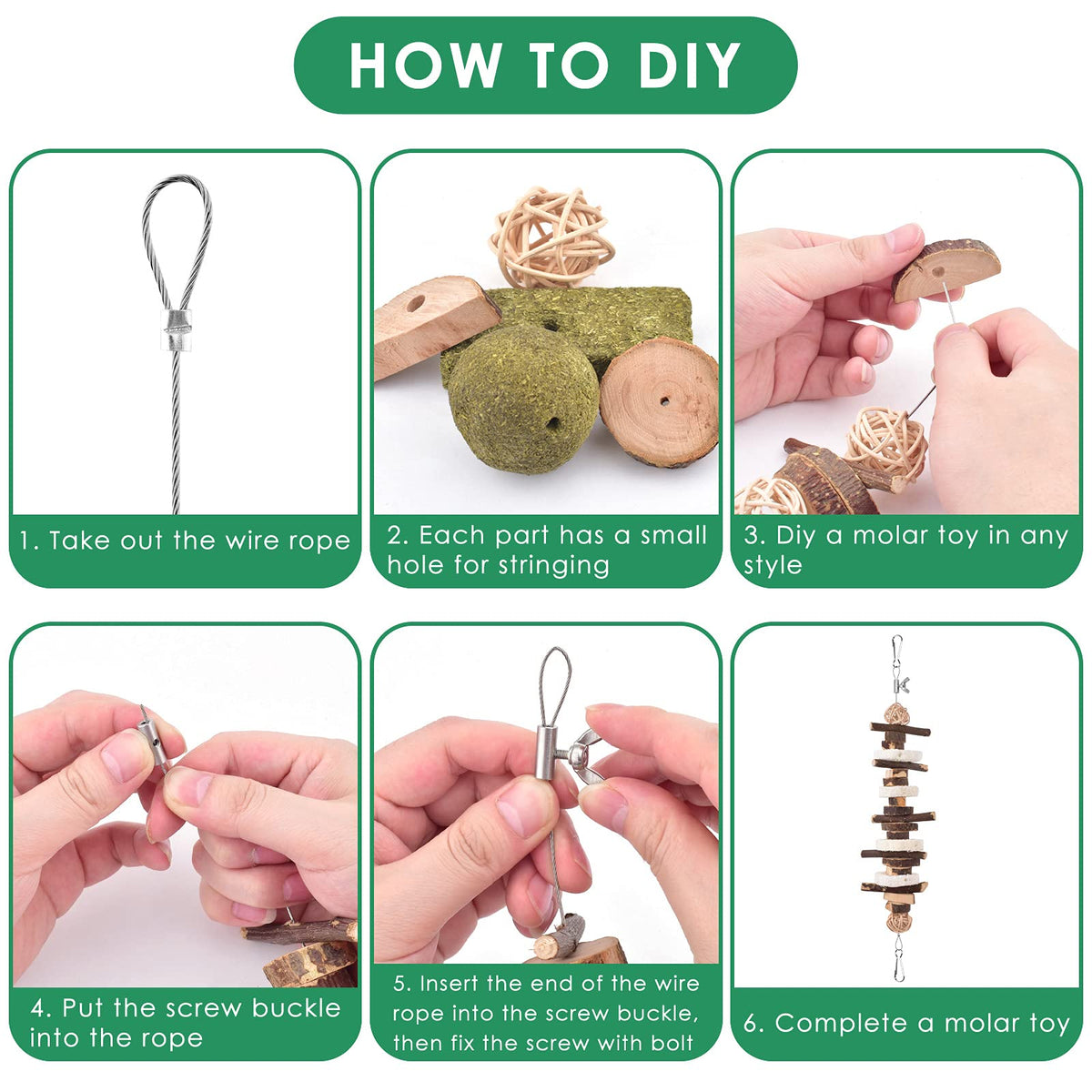 HOW TO DIY

1. Take out the wire rope

2. Each part has a small hole for stringing

3. Diy a molar toy in any style

4. Put the screw buckle into the rope

5. Insert the end of the wire rope into the screw buckle, then fix the screw with bolt

6. Complete a molar toy