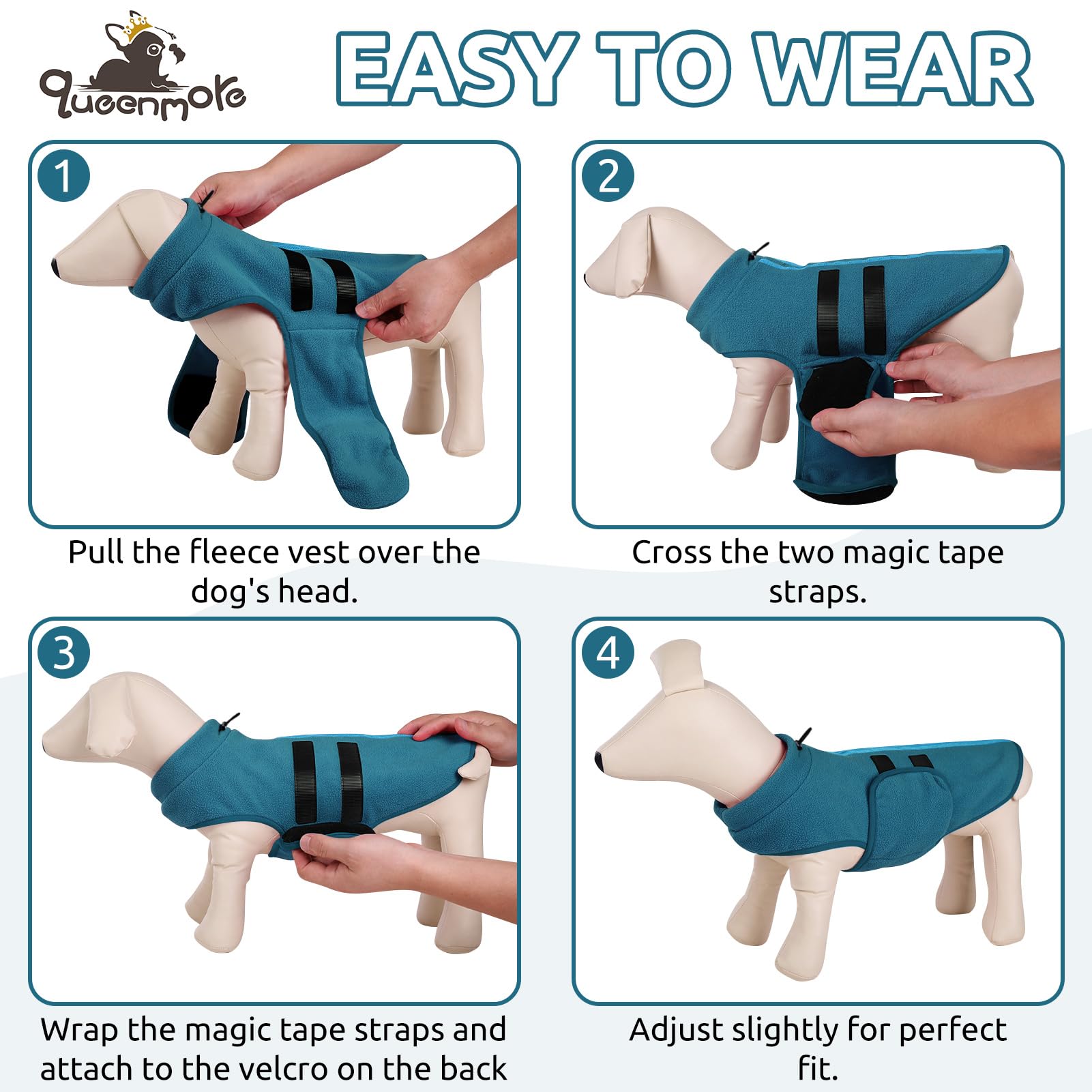 queenmore

EASY TO WEAR

1

Pull the fleece vest over the dog's head.

2

Cross the two magic tape straps.

3

Wrap the magic tape straps and attach to the velcro on the back

4

Adjust slightly for perfect fit.