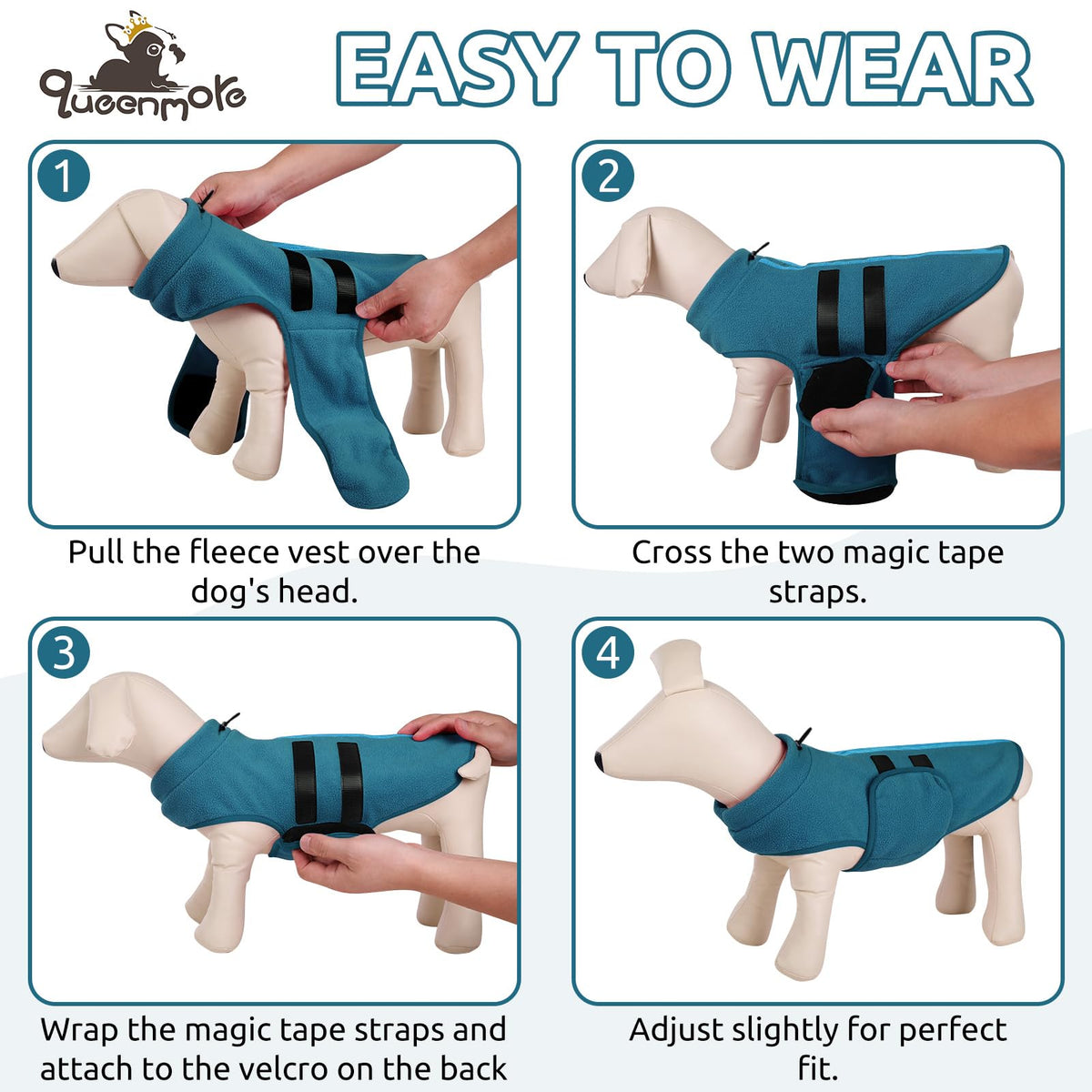 queenmore

EASY TO WEAR

1

Pull the fleece vest over the dog's head.

2

Cross the two magic tape straps.

3

Wrap the magic tape straps and attach to the velcro on the back

4

Adjust slightly for perfect fit.