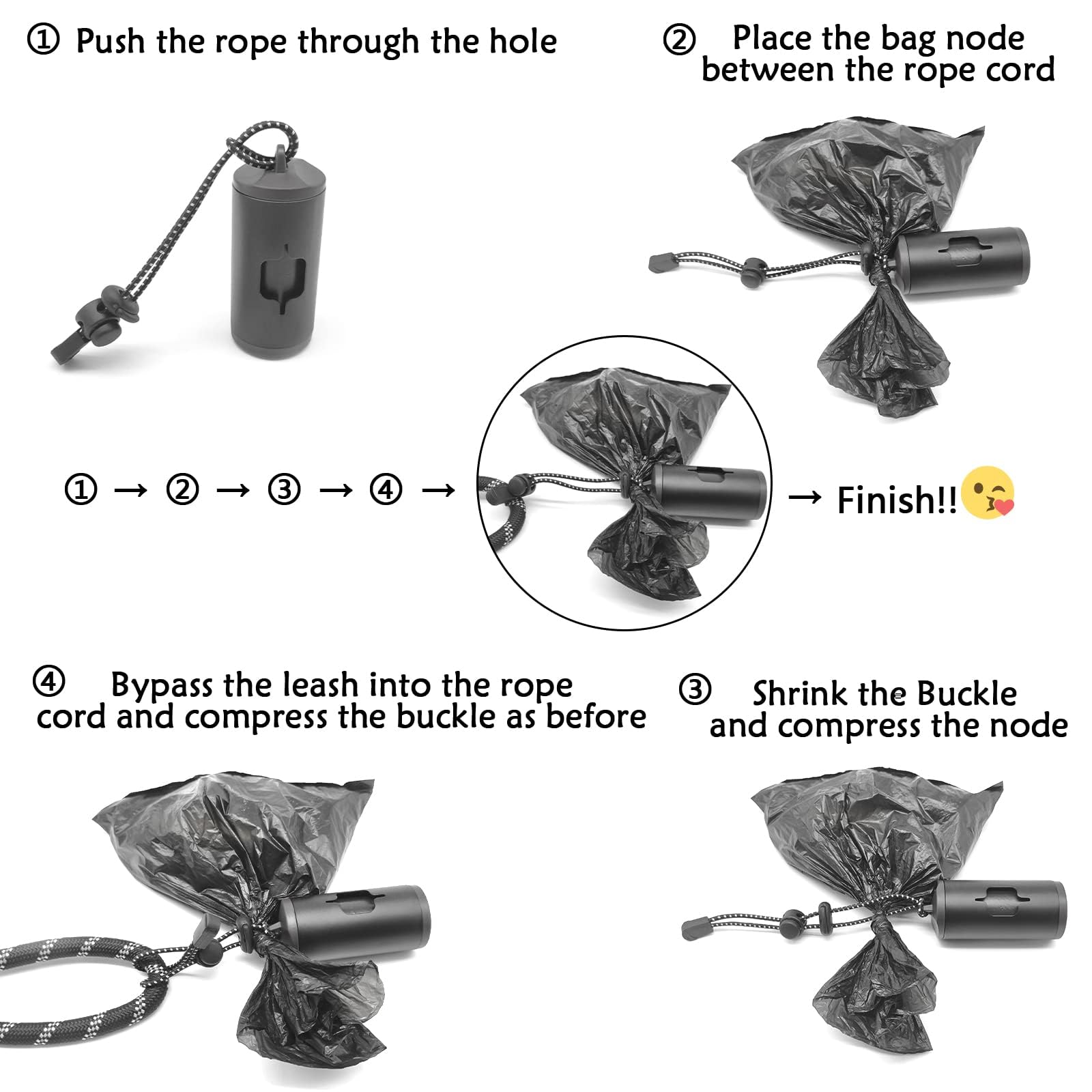 ① Push the rope through the hole

② Place the bag node between the rope cord

① → ② → ③ → ④ → → Finish!!

④ Bypass the leash into the rope cord and compress the buckle as before

③ Shrink the Buckle and compress the node